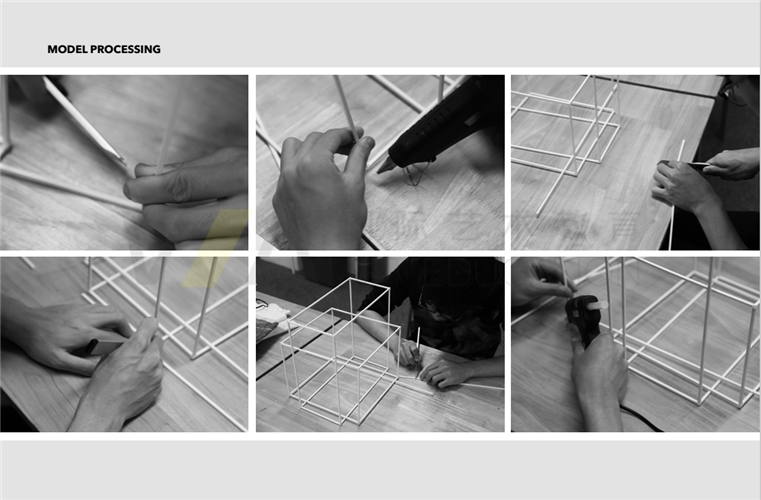 MODEL PROCESSING