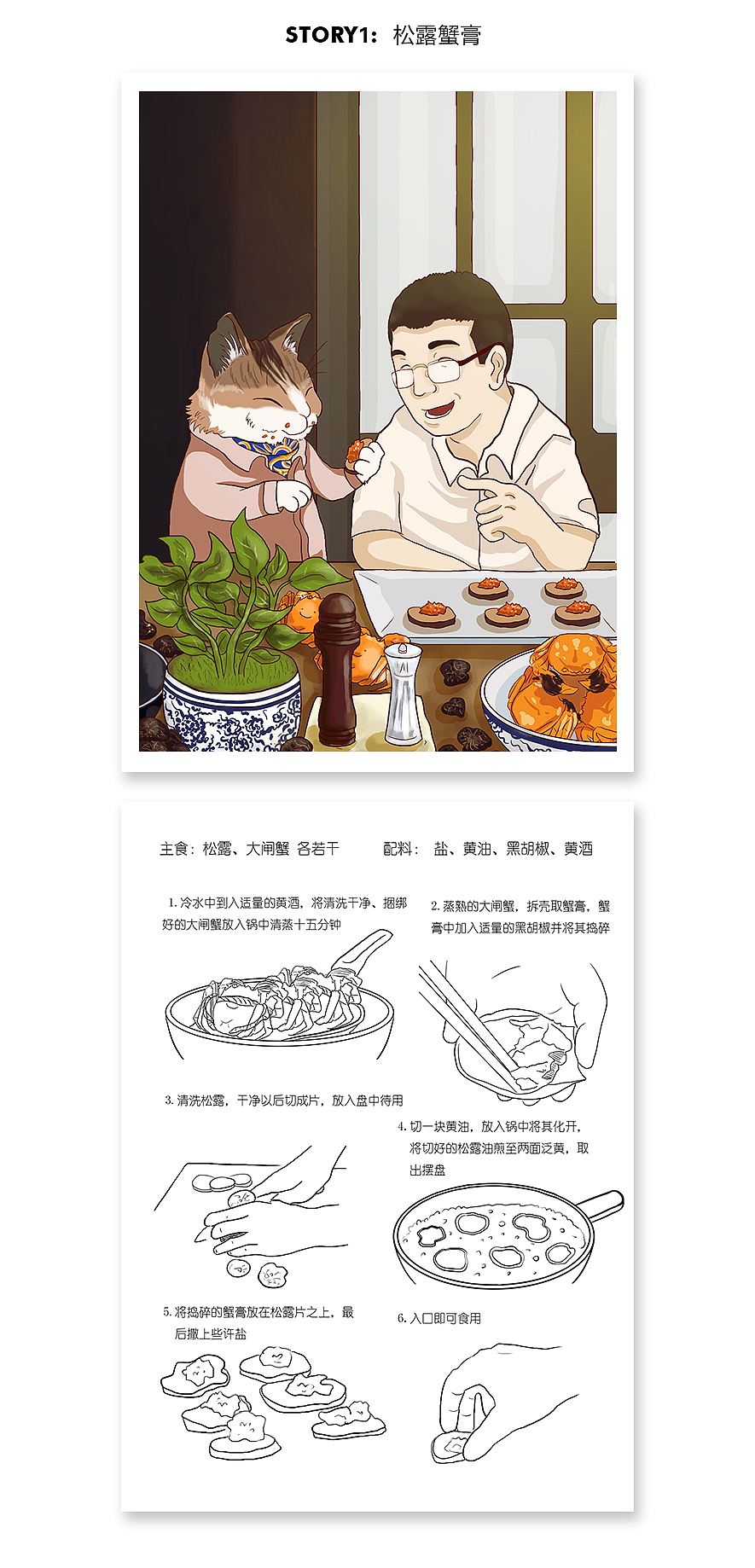 STORY1：松露蟹膏

主食：松露、大闸蟹 各若干　　配料：盐、黄油、黑胡椒、黄酒

1. 冷水中到入适量的黄酒，将清洗干净、捆绑好的大闸蟹放入锅中清蒸十五分钟

2. 蒸熟的大闸蟹，拆壳取蟹膏，蟹膏中加入适量的黑胡椒并将其捣碎

3. 清洗松露，干净以后切成片，放入盘中待用

4. 切一块黄油，放入锅中将其化开，将切好的松露油煎至两面泛黄，取出摆盘

5. 将捣碎的蟹膏放在松露片之上，最后撒上些许盐

6. 入口即可食用