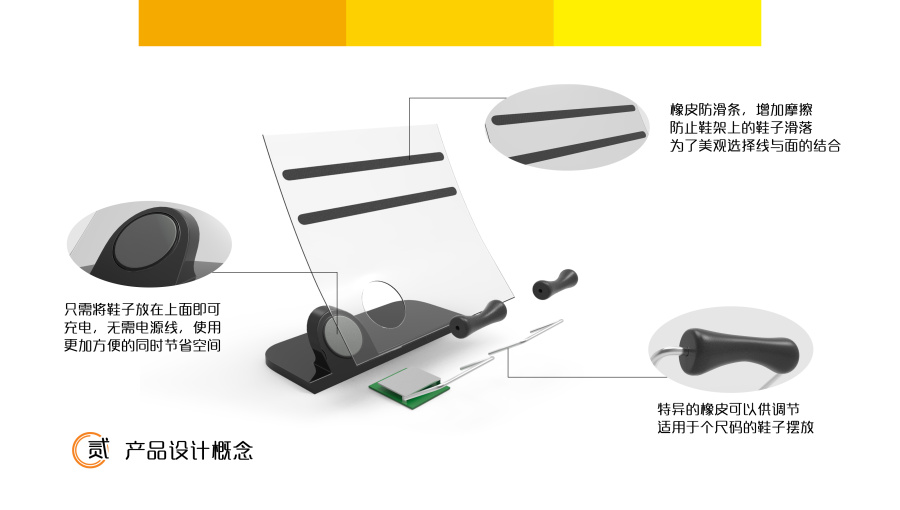 橡皮防滑条，增加摩擦
防止鞋架上的鞋子滑落
为了美观选择线与面的结合

只需将鞋子放在上面即可
充电，无需电源线，使用
更加方便的同时节省空间

特异的橡皮可以供调节
适用于个尺码的鞋子摆放

贰 产品设计概念