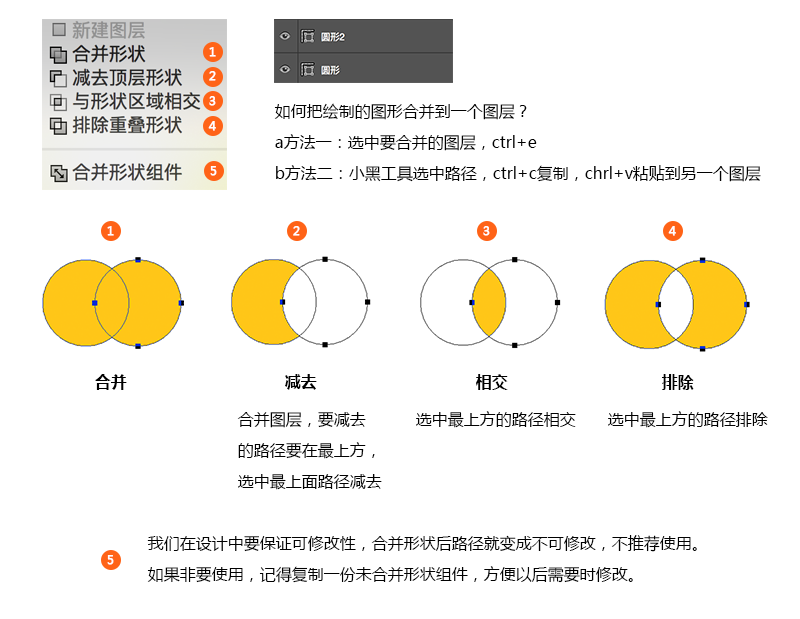 新建图层
合并形状 1
减去顶层形状 2
与形状区域相交 3
排除重叠形状 4
合并形状组件 5

图形2
图形

如何把绘制的图形合并到一个图层？
a方法一：选中要合并的图层，ctrl+e
b方法二：小黑工具选中路径，ctrl+c复制，chrl+v粘贴到另一个图层

1
合并

2
减去
合并图层，要减去的路径要在最上方，选中最上面路径减去

3
相交
选中最上方的路径相交

4
排除
选中最上方的路径排除

5
我们在设计中要保证可修改性，合并形状后路径就变成不可修改，不推荐使用。
如果非要使用，记得复制一份未合并形状组件，方便以后需要时修改。