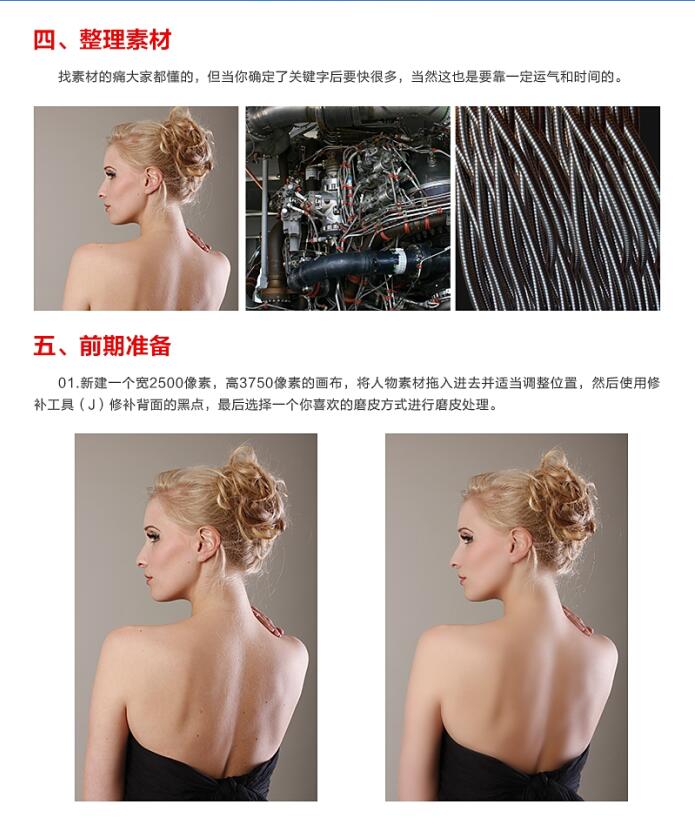 四、整理素材

找素材的痛大家都懂的，但当你确定了关键字后要快很多，当然这也是要靠一定运气和时间的。

五、前期准备

01.新建一个宽2500像素，高3750像素的画布，将人物素材拖入进去并适当调整位置，然后使用修补工具（J）修补背面的黑点，最后选择一个你喜欢的磨皮方式进行磨皮处理。