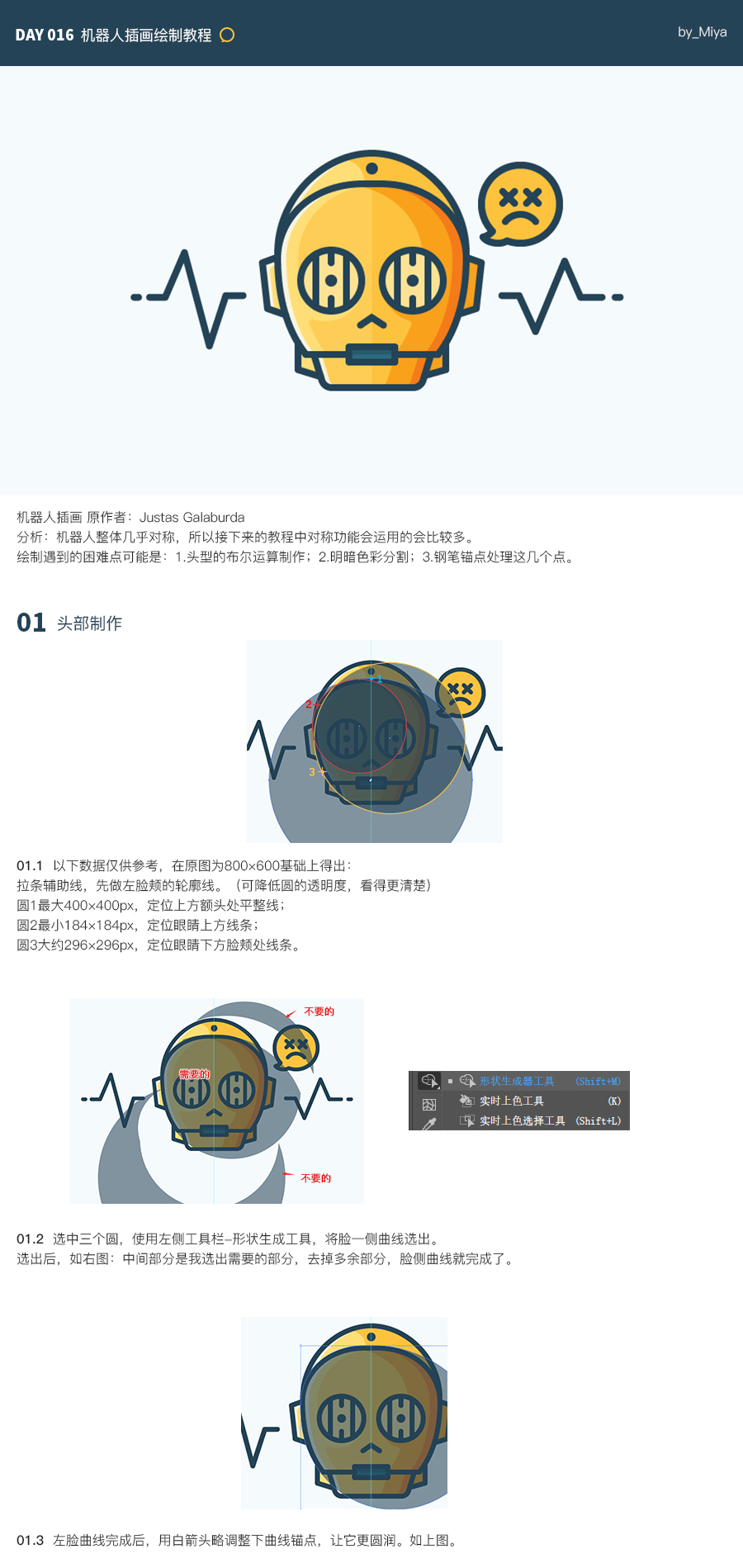 DAY 016 机器人插画绘制教程

by_Miya

机器人插画 原作者：Justas Galaburda
分析：机器人整体几乎对称，所以接下来的教程中对称功能会运用的会比较多。
绘制遇到的困难点可能是：1.头型的布尔运算制作；2.明暗色彩分割；3.钢笔锚点处理这几个点。

01 头部制作

1
2
3

01.1 以下数据仅供参考，在原图为800×600基础上得出：
拉条辅助线，先做左脸颊的轮廓线。（可降低圆的透明度，看得更清楚）
圆1最大400×400px，定位上方额头处平整线；
圆2最小184×184px，定位眼睛上方线条；
圆3大约296×296px，定位眼睛下方脸颊处线条。

不要的
需要的
不要的

形状生成器工具 (Shift+M)
实时上色工具 (K)
实时上色选择工具 (Shift+L)

01.2 选中三个圆，使用左侧工具栏–形状生成工具，将脸一侧曲线选出。
选出后，如右图：中间部分是我选出需要的部分，去掉多余部分，脸侧曲线就完成了。

01.3 左脸曲线完成后，用白箭头略调整下曲线锚点，让它更圆润。如上图。