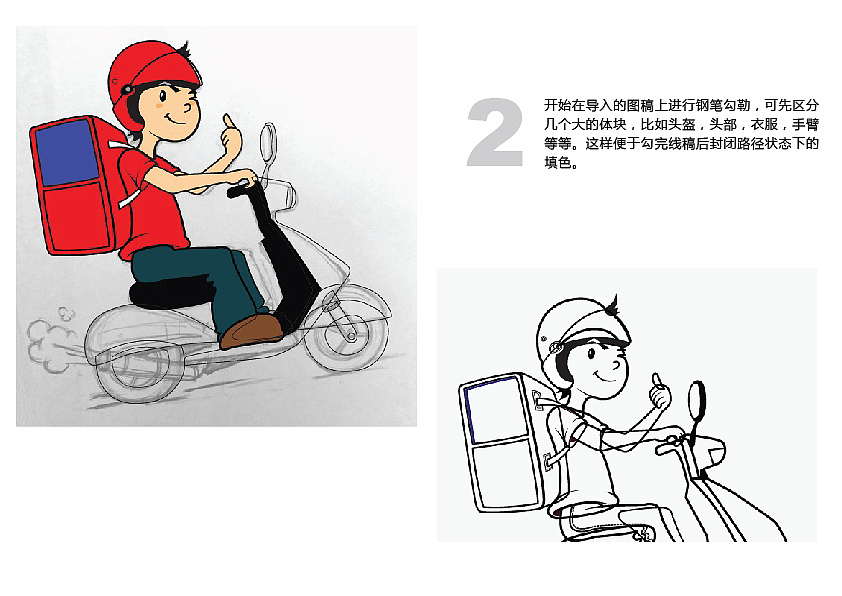 2

开始在导入的图稿上进行钢笔勾勒，可先区分几个大的体块，比如头盔，头部，衣服，手臂等等。这样便于勾完线稿后封闭路径状态下的填色。