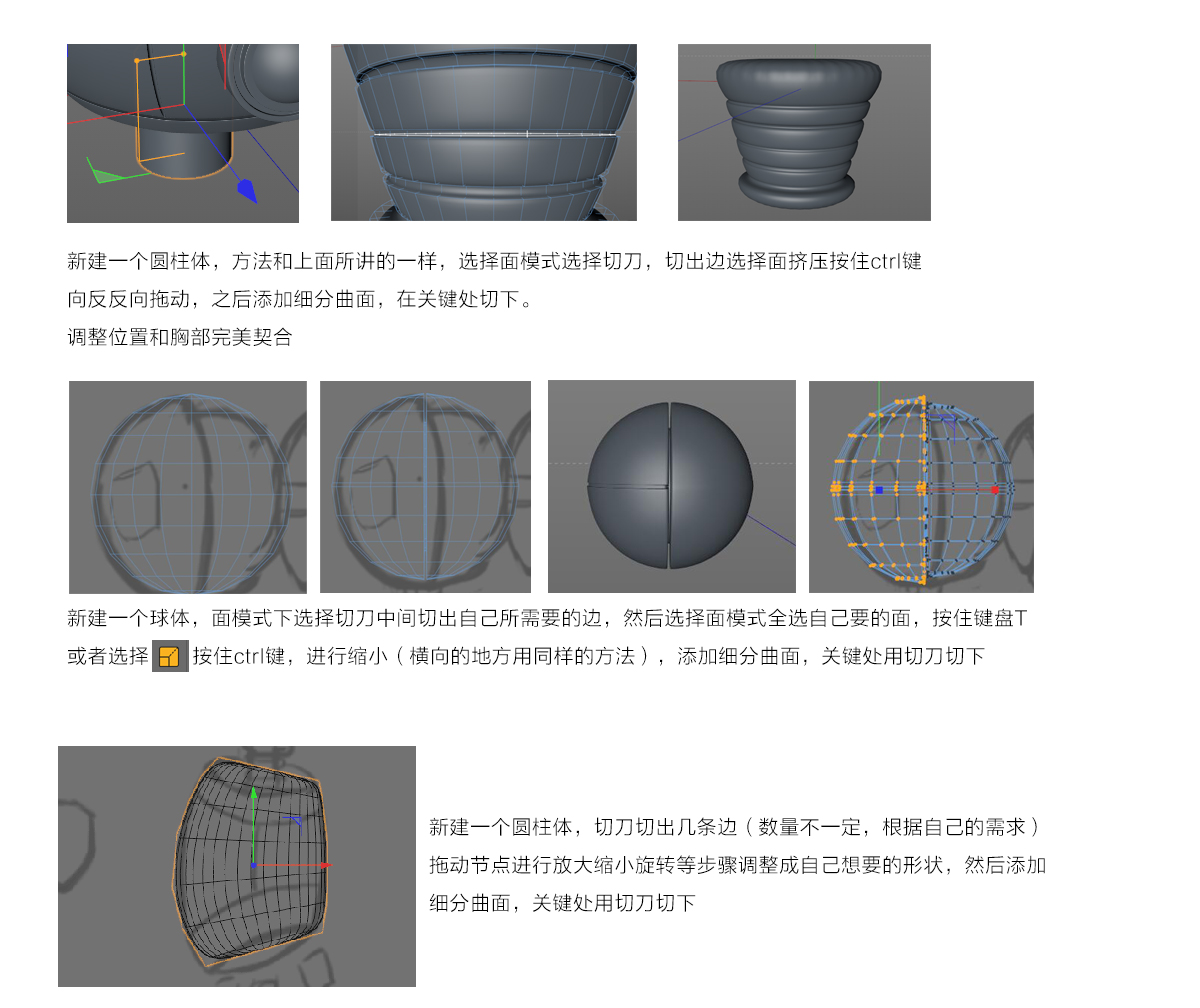 新建一个圆柱体，方法和上面所讲的一样，选择面模式选择切刀，切出边选择面挤压按住ctrl键向反反向拖动，之后添加细分曲面，在关键处切下。

调整位置和胸部完美契合

新建一个球体，面模式下选择切刀中间切出自己所需要的边，然后选择面模式全选自己要的面，按住键盘T或者选择 按住ctrl键，进行缩小（横向的地方用同样的方法），添加细分曲面，关键处用切刀切下

新建一个圆柱体，切刀切出几条边（数量不一定，根据自己的需求）拖动节点进行放大缩小旋转等步骤调整成自己想要的形状，然后添加细分曲面，关键处用切刀切下