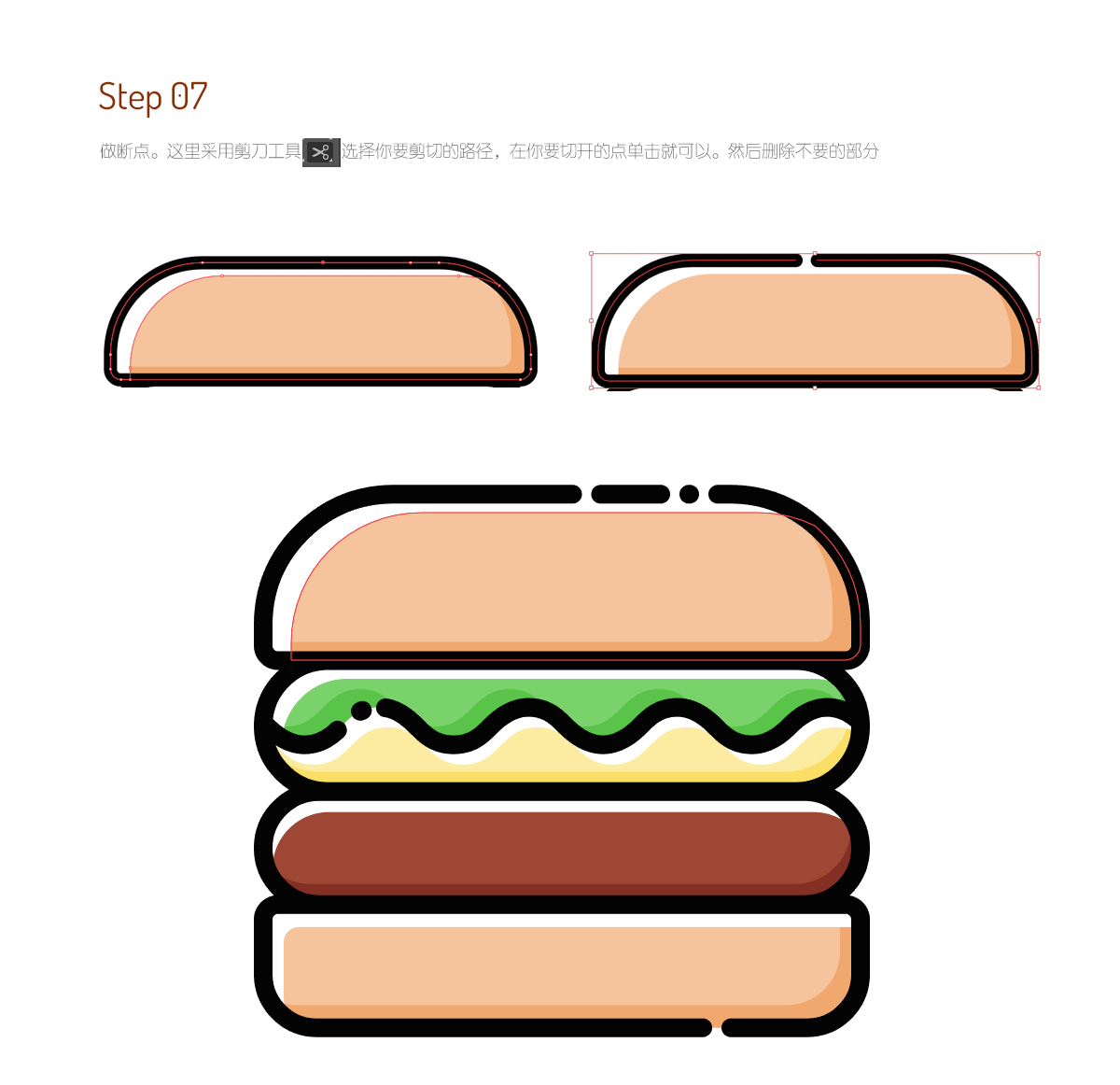 Step 07

做断点。这里采用剪刀工具 选择你要剪切的路径，在你要切开的点单击就可以。然后删除不要的部分