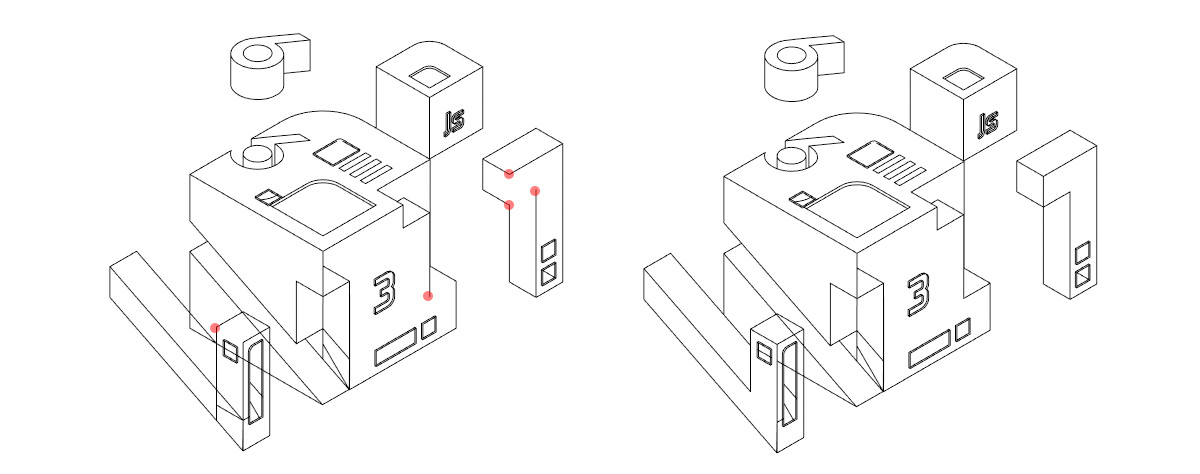 JS
3

JS
3