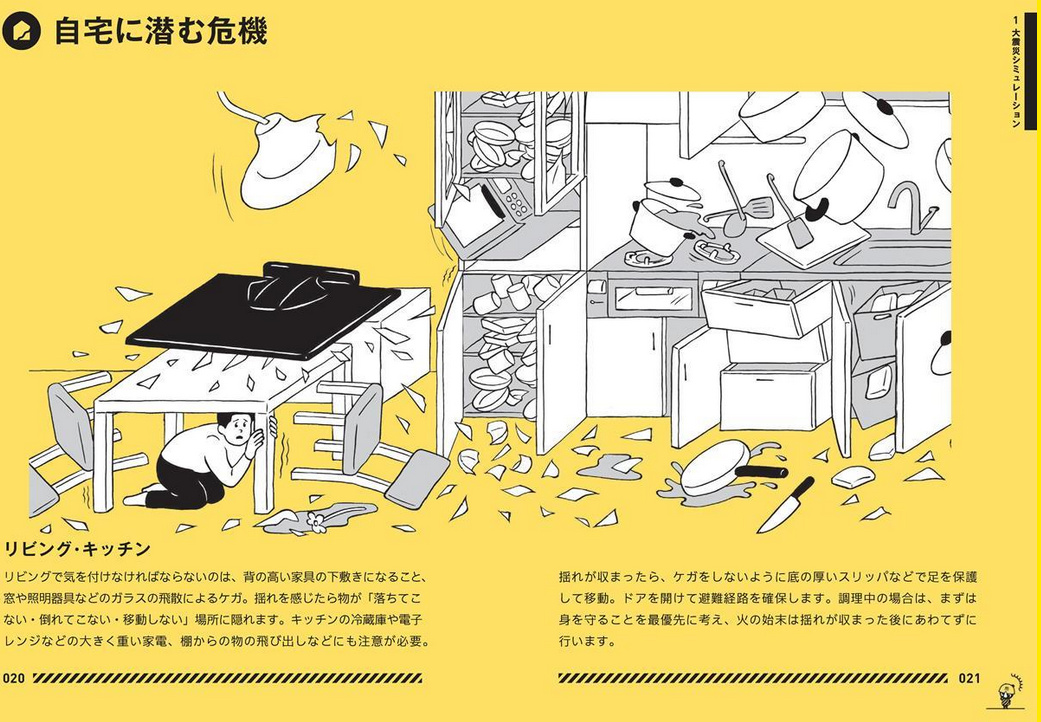 自宅に潜む危機

1 大震災シミュレーション

リビング・キッチン

リビングで気を付けなければならないのは、背の高い家具の下敷きになること、窓や照明器具などのガラスの飛散によるケガ。揺れを感じたら物が「落ちてこない・倒れてこない・移動しない」場所に隠れます。キッチンの冷蔵庫や電子レンジなどの大きく重い家電、棚からの物の飛び出しなどにも注意が必要。

揺れが収まったら、ケガをしないように底の厚いスリッパなどで足を保護して移動。ドアを開けて避難経路を確保します。調理中の場合は、まずは身を守ることを最優先に考え、火の始末は揺れが収まった後にあわてずに行います。

020

021