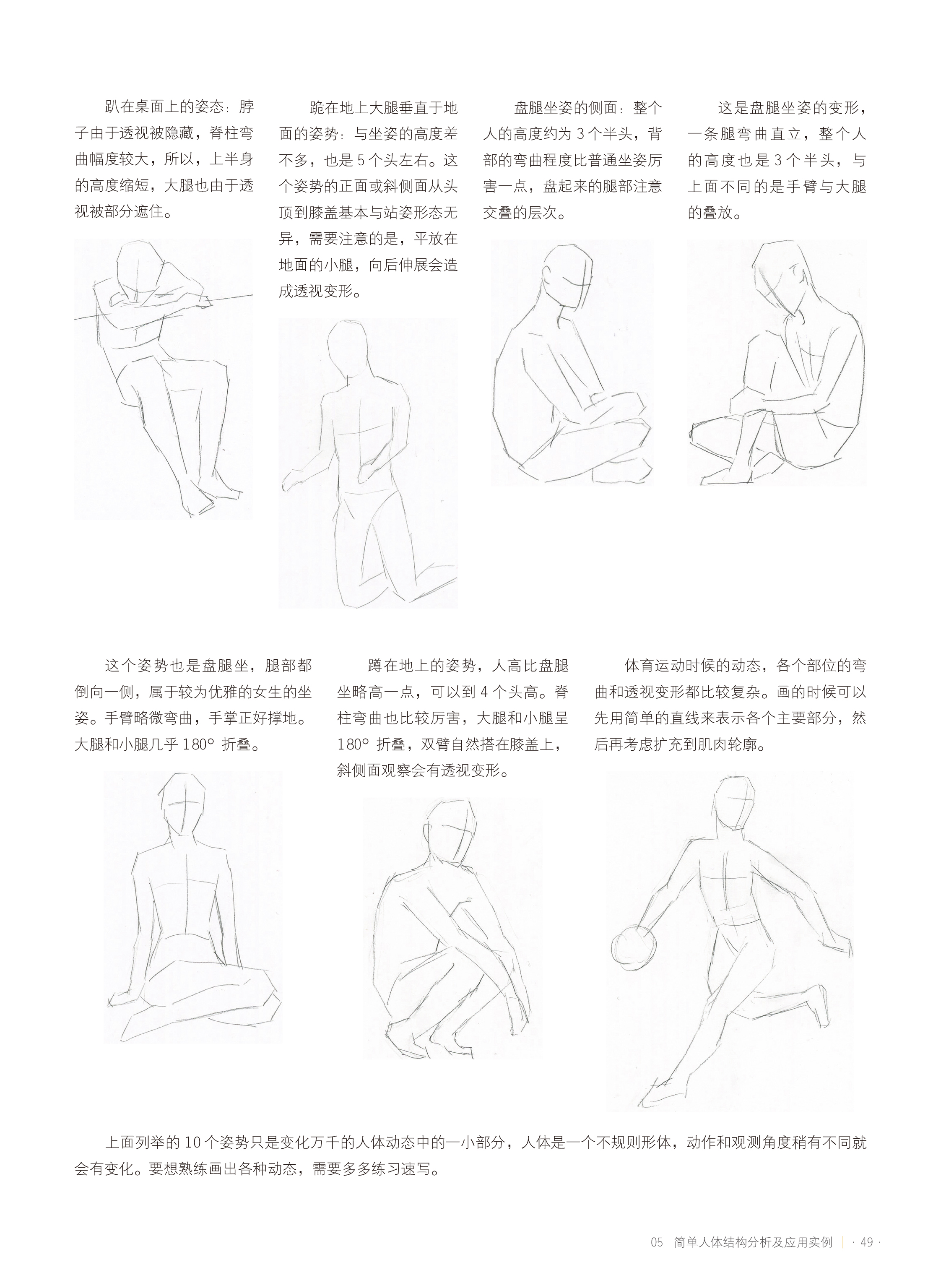 趴在桌面上的姿态：脖子由于透视被隐藏，脊柱弯曲幅度较大，所以，上半身的高度缩短，大腿也由于透视被部分遮住。

跪在地上大腿垂直于地面的姿势：与坐姿的高度差不多，也是 5 个头左右。这个姿势的正面或斜侧面从头顶到膝盖基本与站姿形态无异，需要注意的是，平放在地面的小腿，向后伸展会造成透视变形。

盘腿坐姿的侧面：整个人的高度约为 3 个半头，背部的弯曲程度比普通坐姿厉害一点，盘起来的腿部注意交叠的层次。

这是盘腿坐姿的变形，一条腿弯曲直立，整个人的高度也是 3 个半头，与上面不同的是手臂与大腿的叠放。

这个姿势也是盘腿坐，腿部都倒向一侧，属于较为优雅的女生的坐姿。手臂略微弯曲，手掌正好撑地。大腿和小腿几乎 180° 折叠。

蹲在地上的姿势，人高比盘腿坐略高一点，可以到 4 个头高。脊柱弯曲也比较厉害，大腿和小腿呈 180° 折叠，双臂自然搭在膝盖上，斜侧面观察会有透视变形。

体育运动时候的动态，各个部位的弯曲和透视变形都比较复杂。画的时候可以先用简单的直线来表示各个主要部分，然后再考虑扩充到肌肉轮廓。

上面列举的 10 个姿势只是变化万千的人体动态中的一小部分，人体是一个不规则形体，动作和观测角度稍有不同就会有变化。要想熟练画出各种动态，需要多多练习速写。

05 简单人体结构分析及应用实例 | · 49 ·