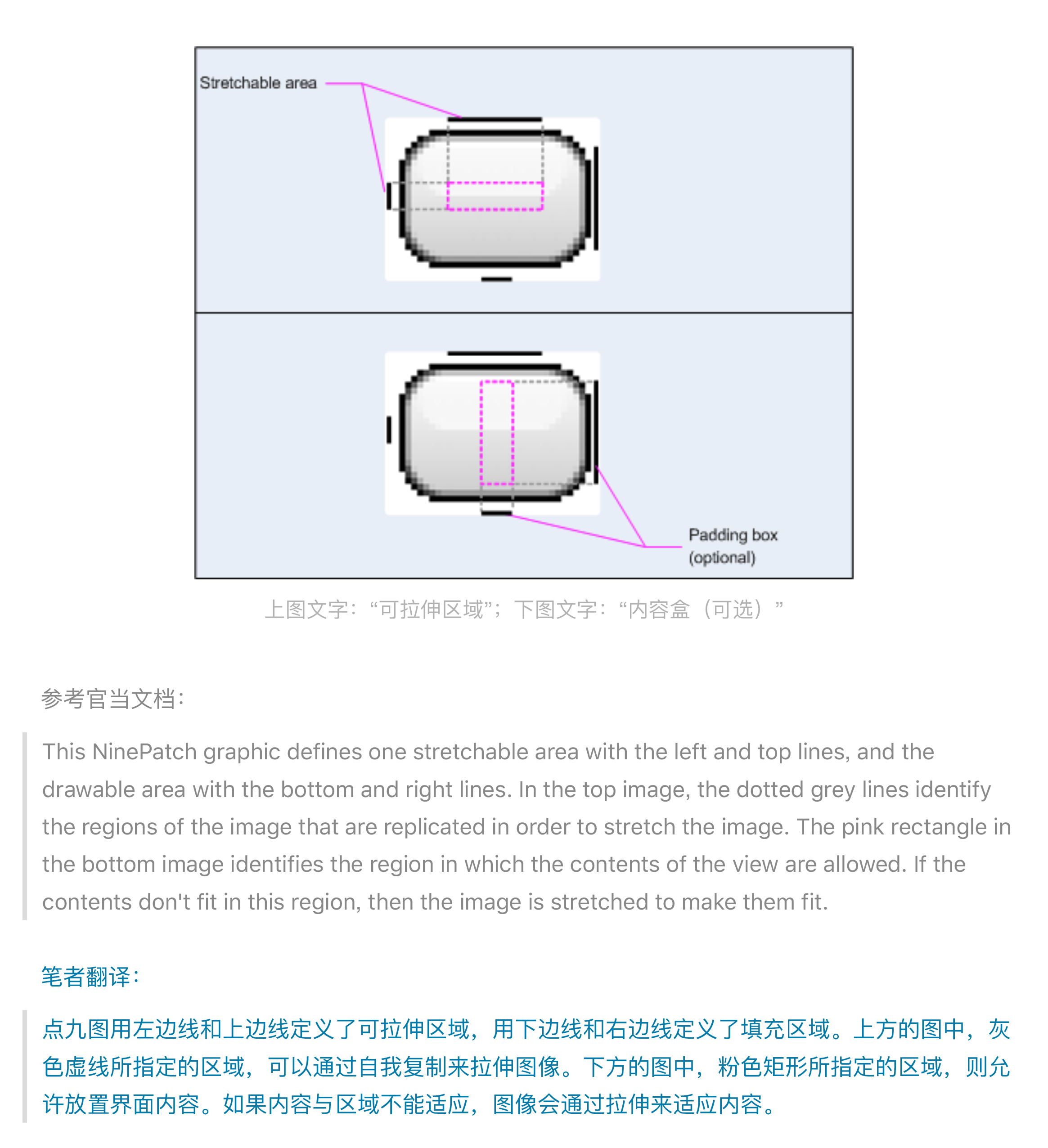 Stretchable area

Padding box
(optional)

上图文字：“可拉伸区域”；下图文字：“内容盒（可选）”

参考官当文档：

This NinePatch graphic defines one stretchable area with the left and top lines, and the drawable area with the bottom and right lines. In the top image, the dotted grey lines identify the regions of the image that are replicated in order to stretch the image. The pink rectangle in the bottom image identifies the region in which the contents of the view are allowed. If the contents don't fit in this region, then the image is stretched to make them fit.

笔者翻译：

点九图用左边线和上边线定义了可拉伸区域，用下边线和右边线定义了填充区域。上方的图中，灰色虚线所指定的区域，可以通过自我复制来拉伸图像。下方的图中，粉色矩形所指定的区域，则允许放置界面内容。如果内容与区域不能适应，图像会通过拉伸来适应内容。