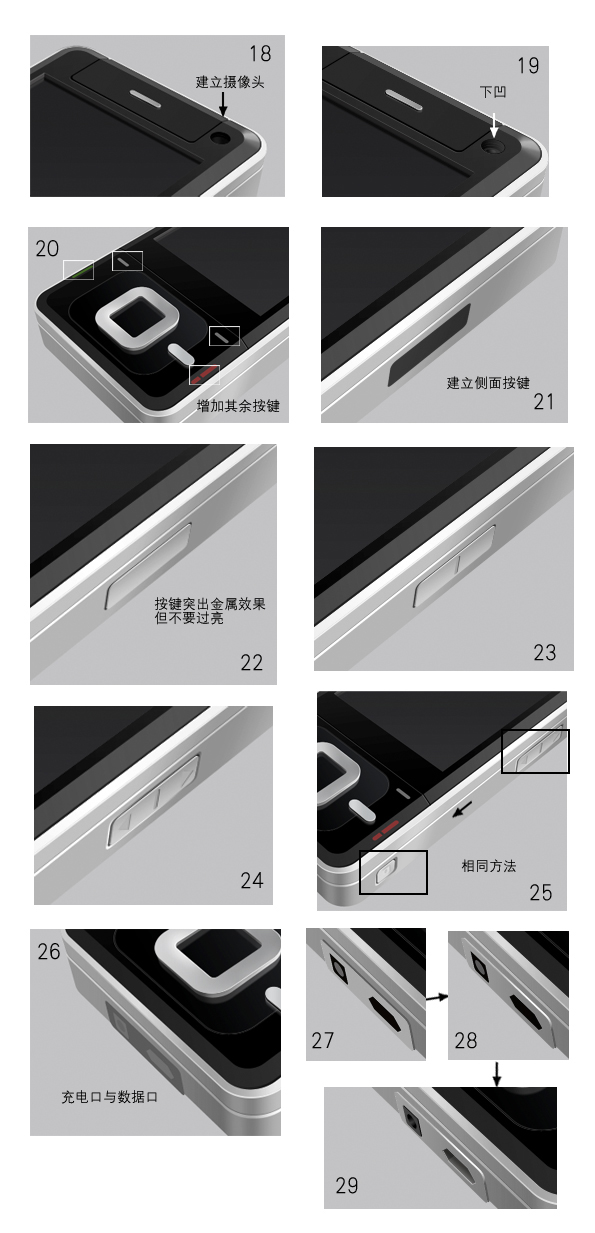 18
建立摄像头

19
下凹

20
增加其余按键

建立侧面按键
21

按键突出金属效果
但不要过亮
22

23

24

相同方法
25

26
充电口与数据口

27

28

29