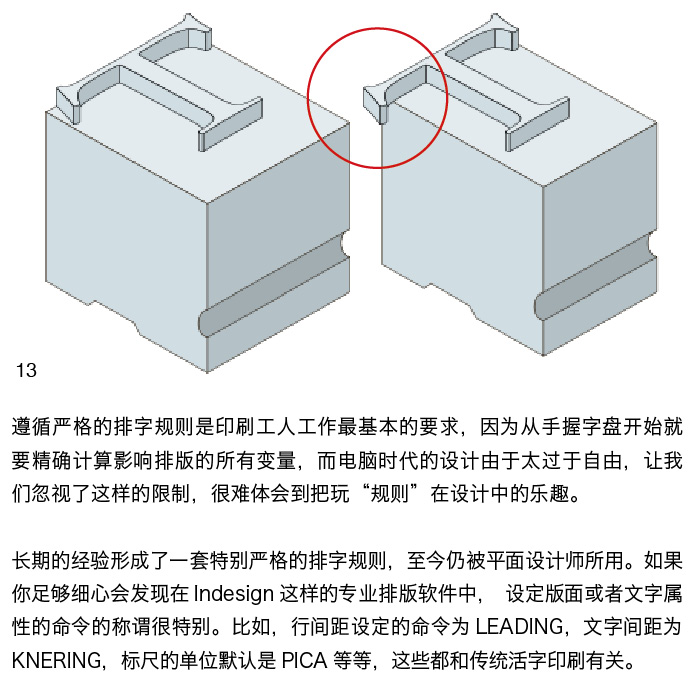 13

遵循严格的排字规则是印刷工人工作最基本的要求，因为从手握字盘开始就要精确计算影响排版的所有变量，而电脑时代的设计由于太过于自由，让我们忽视了这样的限制，很难体会到把玩“规则”在设计中的乐趣。

长期的经验形成了一套特别严格的排字规则，至今仍被平面设计师所用。如果你足够细心会发现在 Indesign 这样的专业排版软件中， 设定版面或者文字属性的命令的称谓很特别。比如，行间距设定的命令为 LEADING，文字间距为 KNERING，标尺的单位默认是 PICA 等等，这些都和传统活字印刷有关。