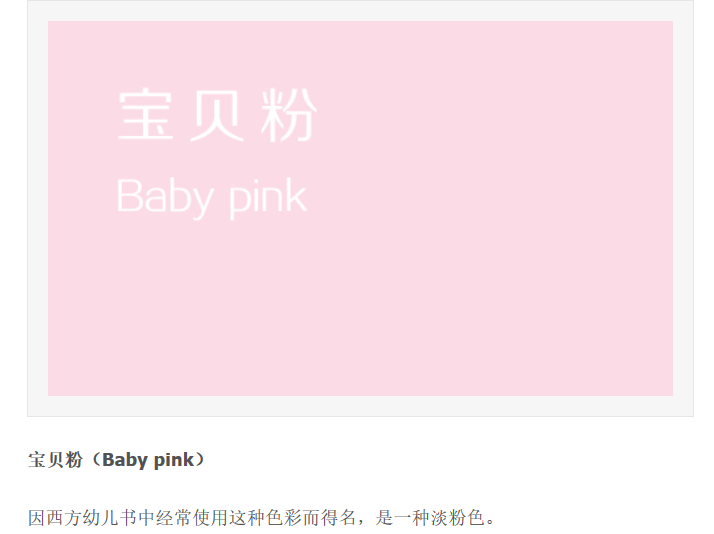 宝贝粉

Baby pink

宝贝粉（Baby pink）

因西方幼儿书中经常使用这种色彩而得名，是一种淡粉色。