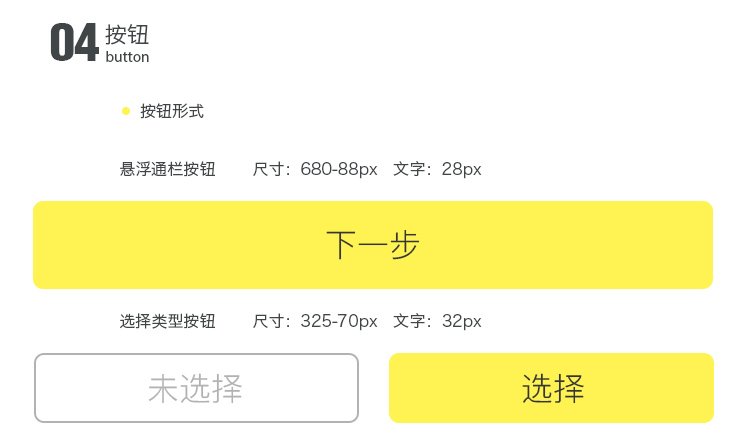 04 按钮
button

• 按钮形式

悬浮通栏按钮 尺寸：680-88px 文字：28px

下一步

选择类型按钮 尺寸：325-70px 文字：32px

未选择

选择