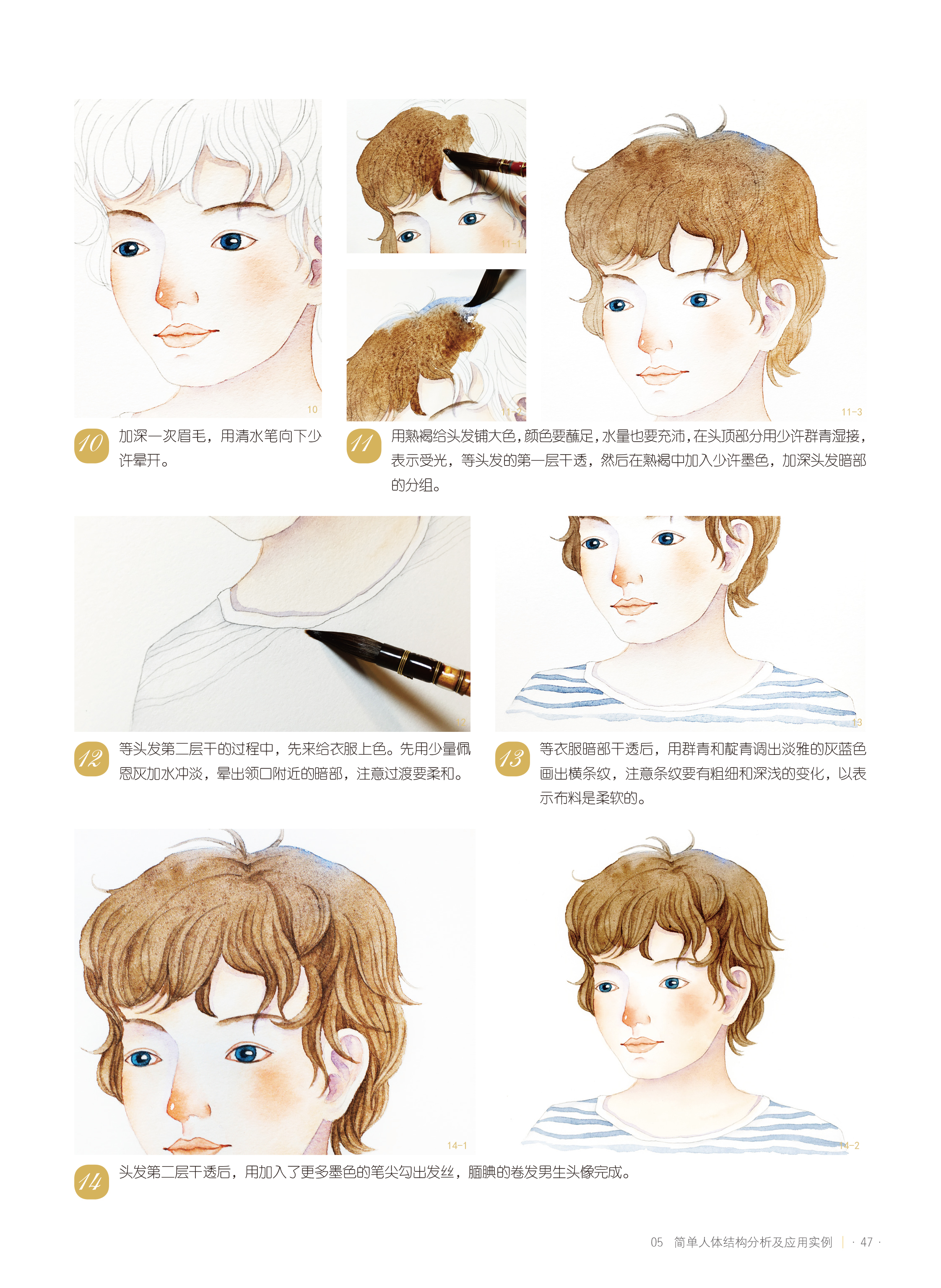 10

11-1

11-2

11-3

10 加深一次眉毛，用清水笔向下少许晕开。

11 用熟褐给头发铺大色，颜色要蘸足，水量也要充沛，在头顶部分用少许群青湿接，表示受光，等头发的第一层干透，然后在熟褐中加入少许墨色，加深头发暗部的分组。

12

13

12 等头发第二层干的过程中，先来给衣服上色。先用少量佩恩灰加水冲淡，晕出领口附近的暗部，注意过渡要柔和。

13 等衣服暗部干透后，用群青和靛青调出淡雅的灰蓝色画出横条纹，注意条纹要有粗细和深浅的变化，以表示布料是柔软的。

14-1

14-2

14 头发第二层干透后，用加入了更多墨色的笔尖勾出发丝，腼腆的卷发男生头像完成。

05 简单人体结构分析及应用实例 | · 47 ·