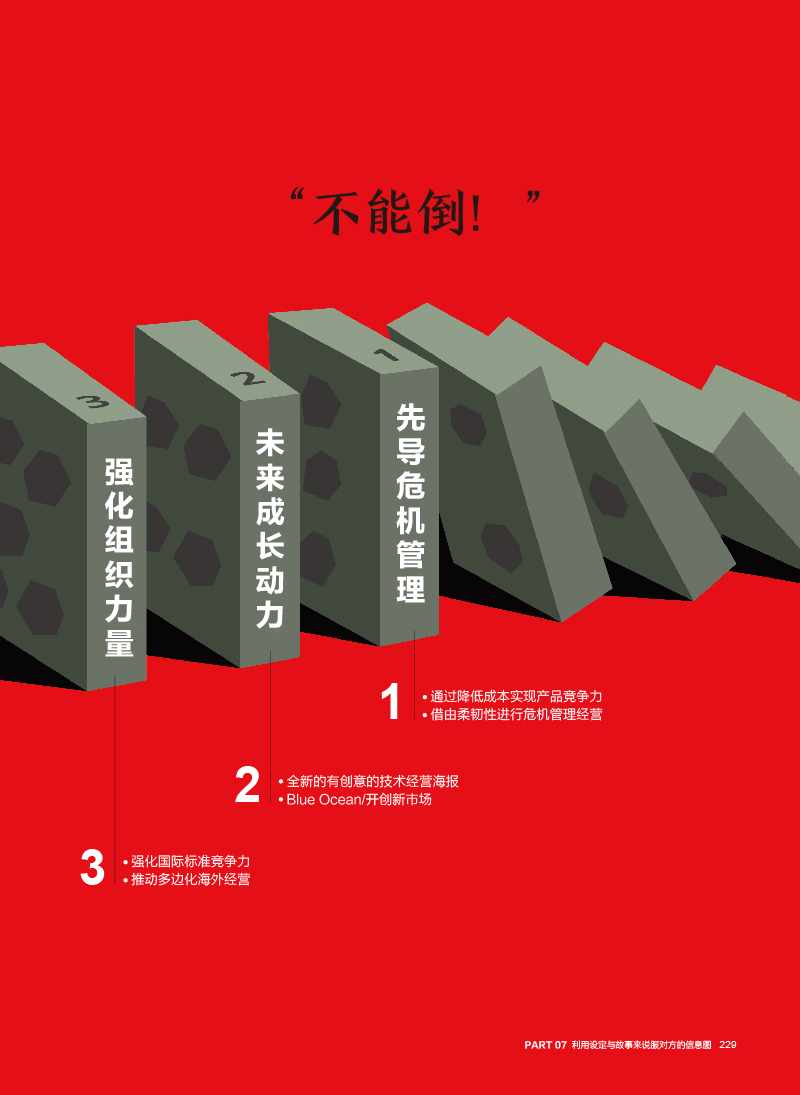 “不能倒！”

3
强化组织力量

2
未来成长动力

1
先导危机管理

1
• 通过降低成本实现产品竞争力
• 借由柔韧性进行危机管理经营

2
• 全新的有创意的技术经营海报
• Blue Ocean/开创新市场

3
• 强化国际标准竞争力
• 推动多边化海外经营

PART 07 利用设定与故事来说服对方的信息图 229