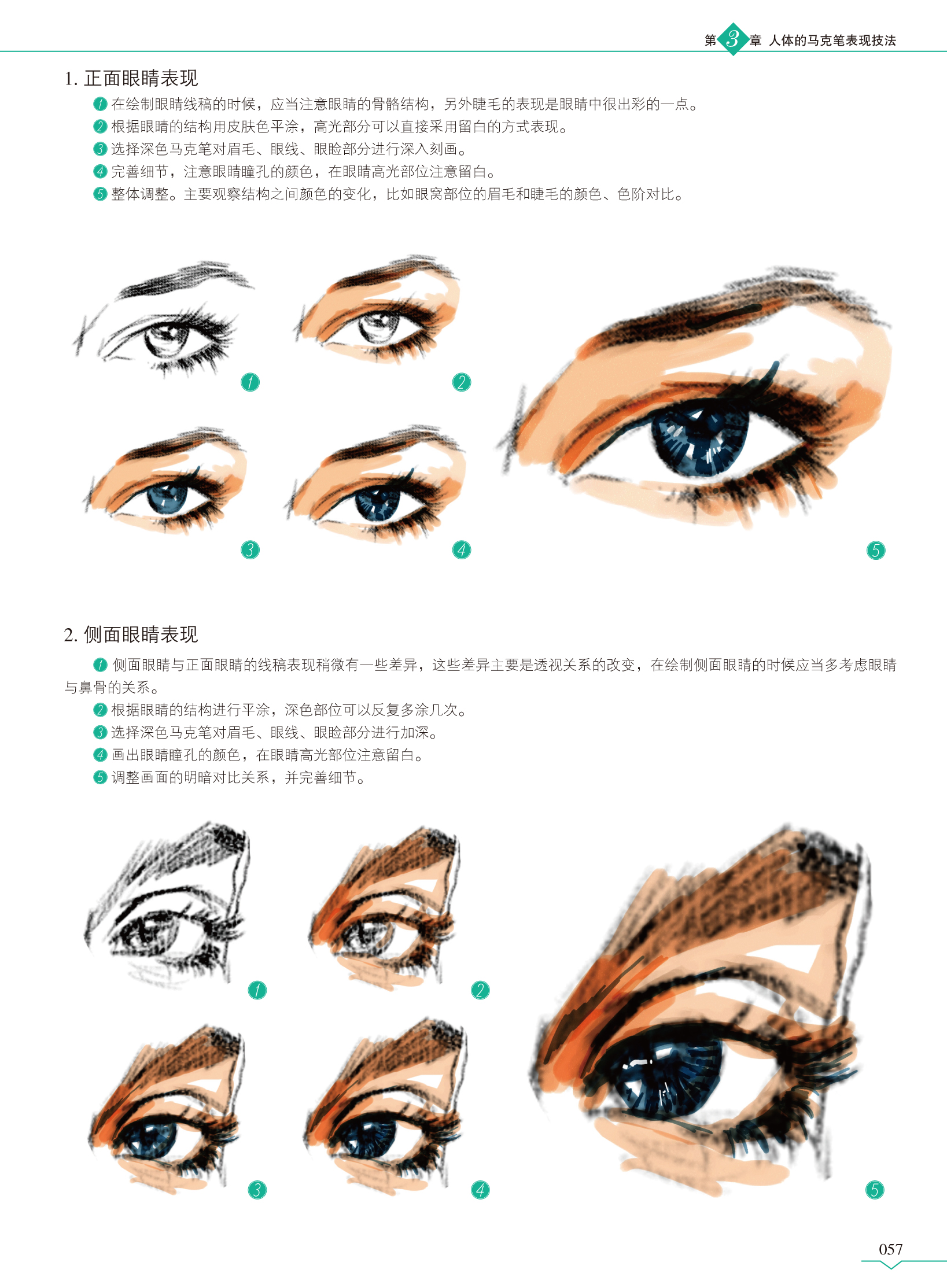 第3章 人体的马克笔表现技法

1. 正面眼睛表现

1 在绘制眼睛线稿的时候，应当注意眼睛的骨骼结构，另外睫毛的表现是眼睛中很出彩的一点。
2 根据眼睛的结构用皮肤色平涂，高光部分可以直接采用留白的方式表现。
3 选择深色马克笔对眉毛、眼线、眼睑部分进行深入刻画。
4 完善细节，注意眼睛瞳孔的颜色，在眼睛高光部位注意留白。
5 整体调整。主要观察结构之间颜色的变化，比如眼窝部位的眉毛和睫毛的颜色、色阶对比。

1 2 3 4 5

2. 侧面眼睛表现

1 侧面眼睛与正面眼睛的线稿表现稍微有一些差异，这些差异主要是透视关系的改变，在绘制侧面眼睛的时候应当多考虑眼睛与鼻骨的关系。
2 根据眼睛的结构进行平涂，深色部位可以反复多涂几次。
3 选择深色马克笔对眉毛、眼线、眼睑部分进行加深。
4 画出眼睛瞳孔的颜色，在眼睛高光部位注意留白。
5 调整画面的明暗对比关系，并完善细节。

1 2 3 4 5

057