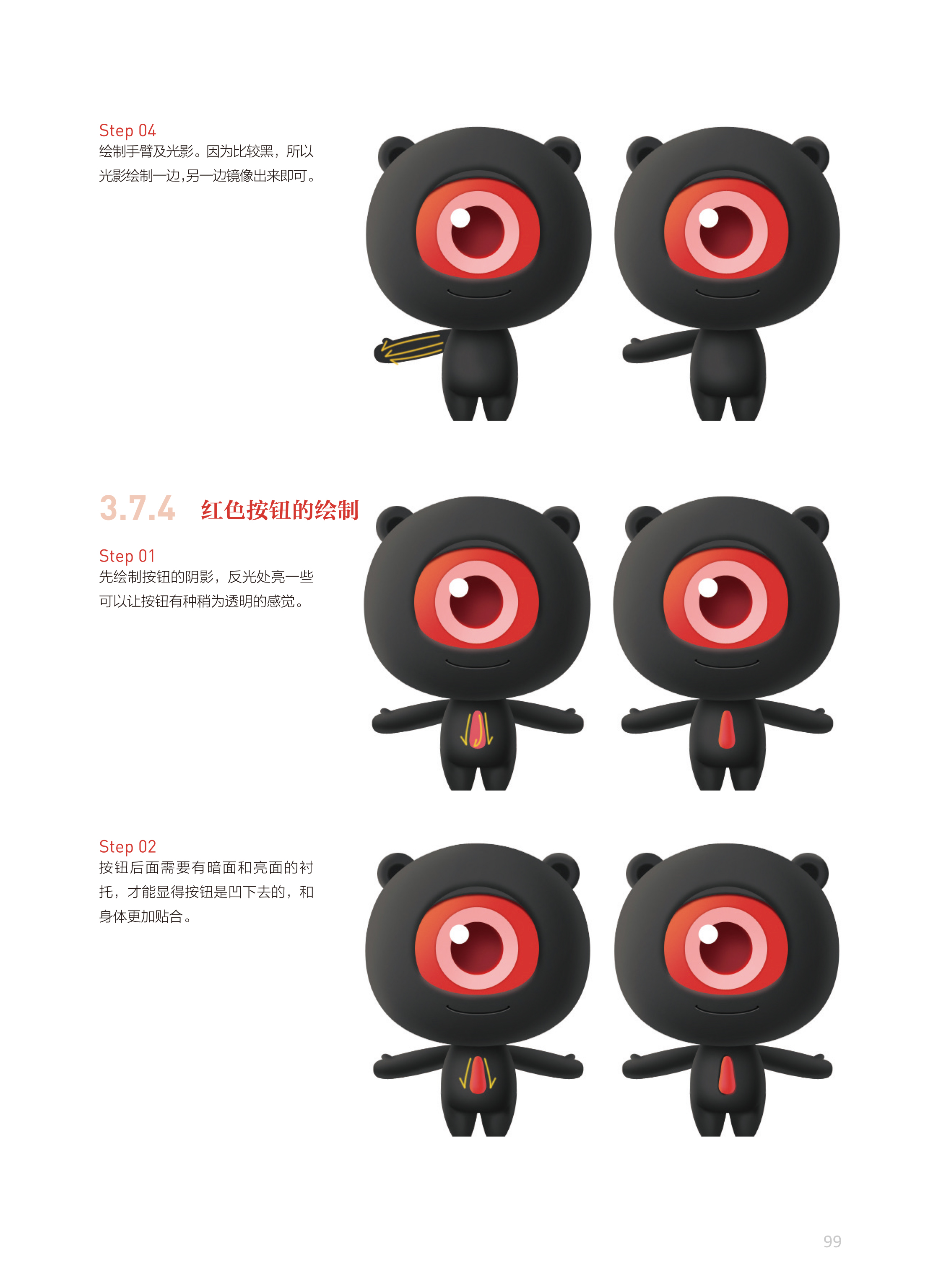 Step 04
绘制手臂及光影。因为比较黑，所以光影绘制一边,另一边镜像出来即可。

3.7.4 红色按钮的绘制

Step 01
先绘制按钮的阴影，反光处亮一些可以让按钮有种稍为透明的感觉。

Step 02
按钮后面需要有暗面和亮面的衬托，才能显得按钮是凹下去的，和身体更加贴合。

99