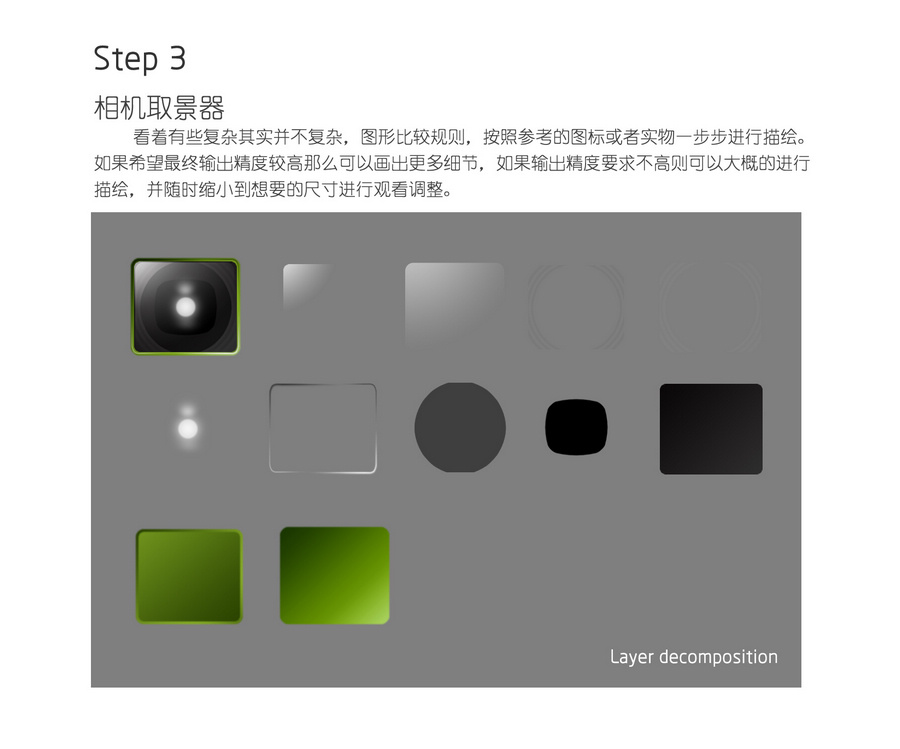 Step 3

相机取景器

看着有些复杂其实并不复杂，图形比较规则，按照参考的图标或者实物一步步进行描绘。如果希望最终输出精度较高那么可以画出更多细节，如果输出精度要求不高则可以大概的进行描绘，并随时缩小到想要的尺寸进行观看调整。

Layer decomposition