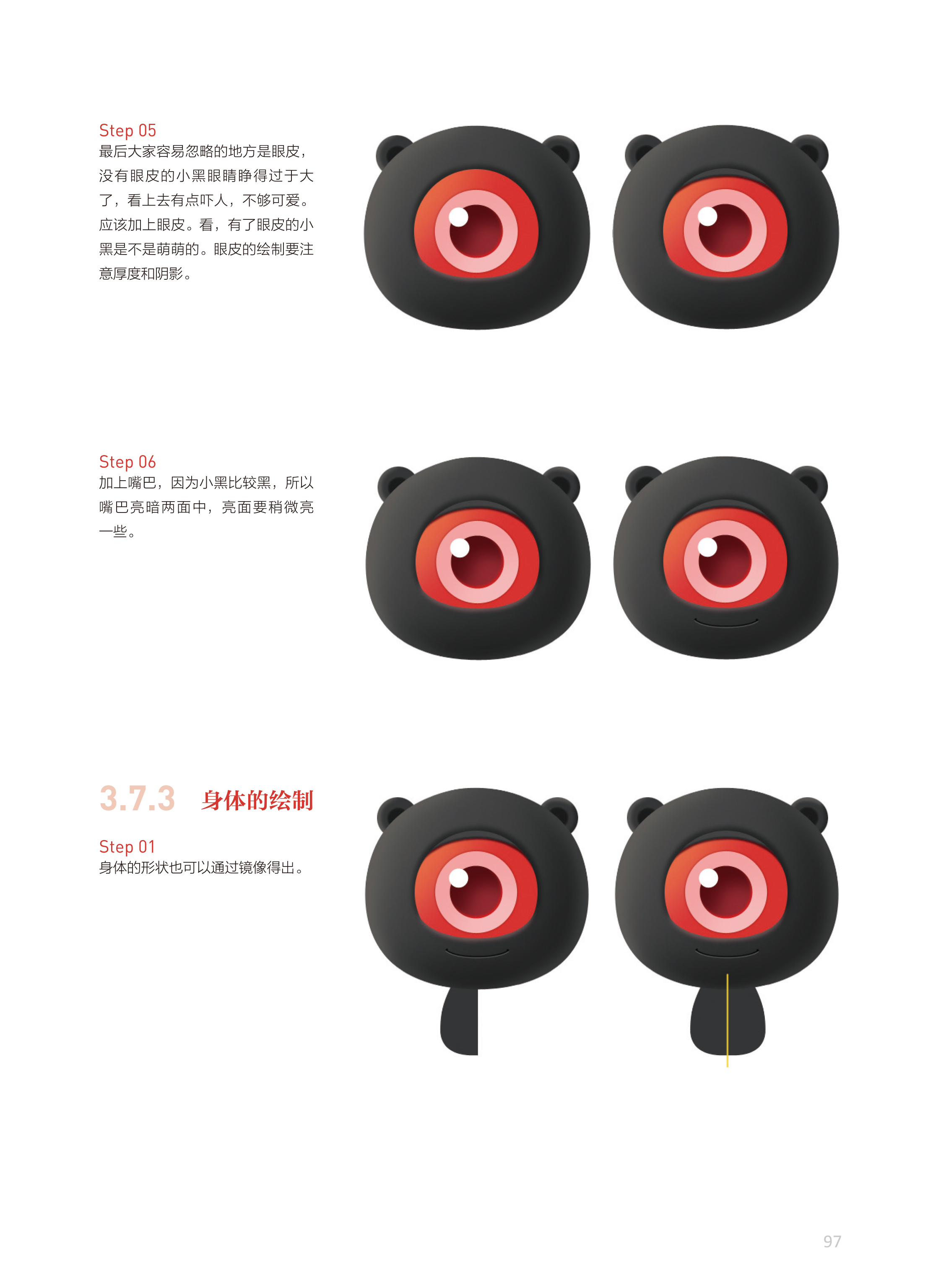 Step 05
最后大家容易忽略的地方是眼皮，没有眼皮的小黑眼睛睁得过于大了，看上去有点吓人，不够可爱。应该加上眼皮。看，有了眼皮的小黑是不是萌萌的。眼皮的绘制要注意厚度和阴影。

Step 06
加上嘴巴，因为小黑比较黑，所以嘴巴亮暗两面中，亮面要稍微亮一些。

3.7.3 身体的绘制

Step 01
身体的形状也可以通过镜像得出。

97