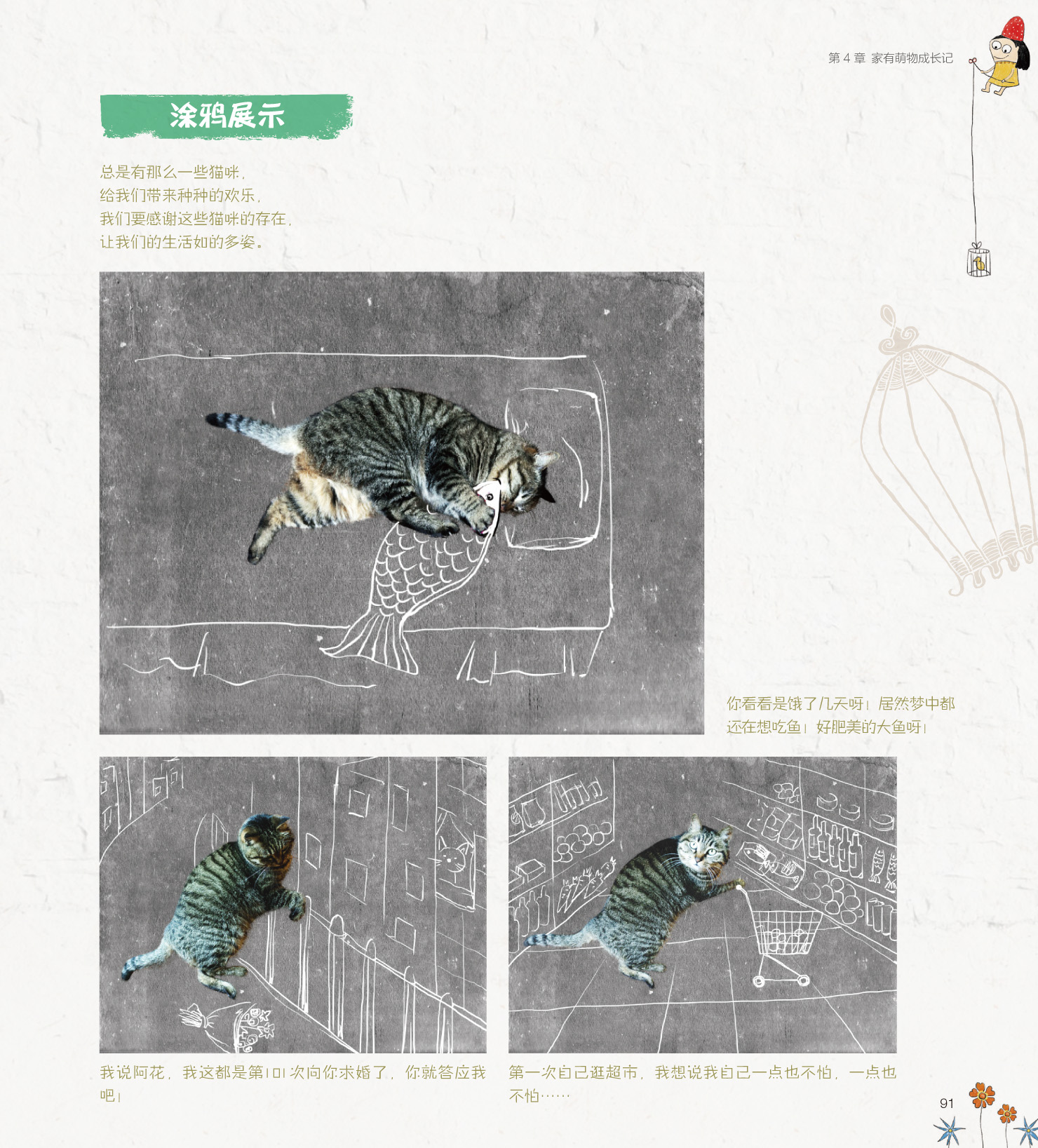 第 4 章 家有萌物成长记

涂鸦展示

总是有那么一些猫咪，
给我们带来种种的欢乐，
我们要感谢这些猫咪的存在，
让我们的生活如的多姿。

你看看是饿了几天呀！居然梦中都还在想吃鱼！好肥美的大鱼呀！

我说阿花，我这都是第101次向你求婚了，你就答应我吧！

第一次自己逛超市，我想说我自己一点也不怕，一点也不怕……

91