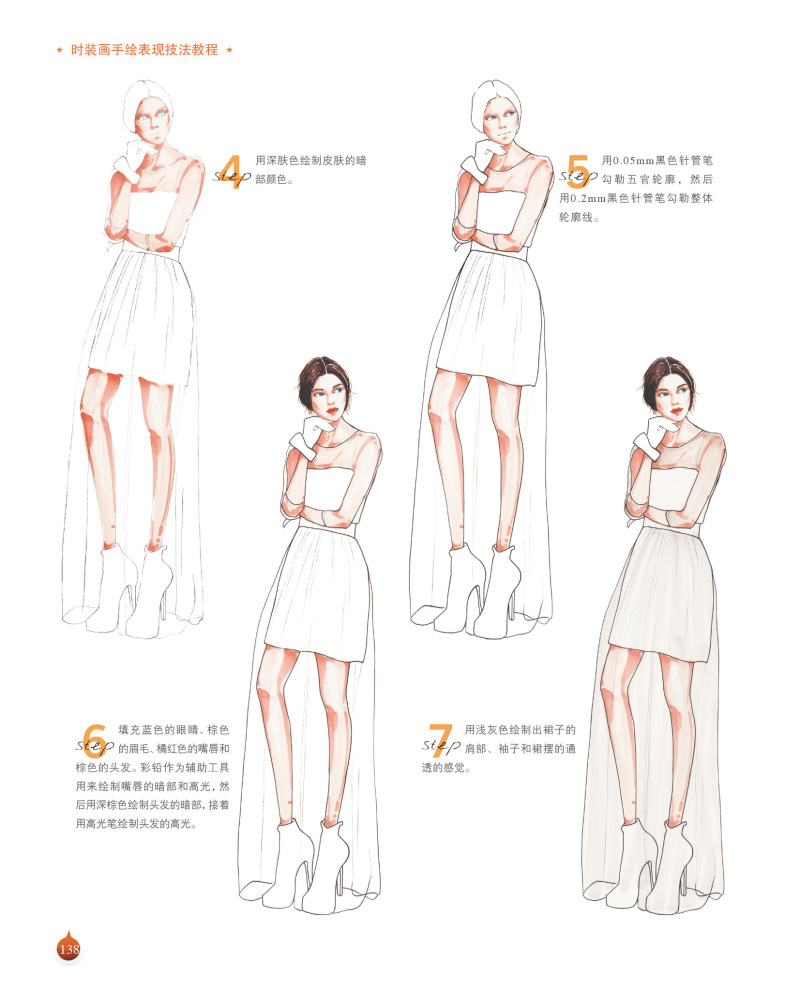 ★ 时装画手绘表现技法教程 ★

4 step 用深肤色绘制皮肤的暗部颜色。

5 step 用0.05mm黑色针管笔勾勒五官轮廓，然后用0.2mm黑色针管笔勾勒整体轮廓线。

6 step 填充蓝色的眼睛、棕色的眉毛、橘红色的嘴唇和棕色的头发。彩铅作为辅助工具用来绘制嘴唇的暗部和高光，然后用深棕色绘制头发的暗部，接着用高光笔绘制头发的高光。

7 step 用浅灰色绘制出裙子的肩部、袖子和裙摆的通透的感觉。

138