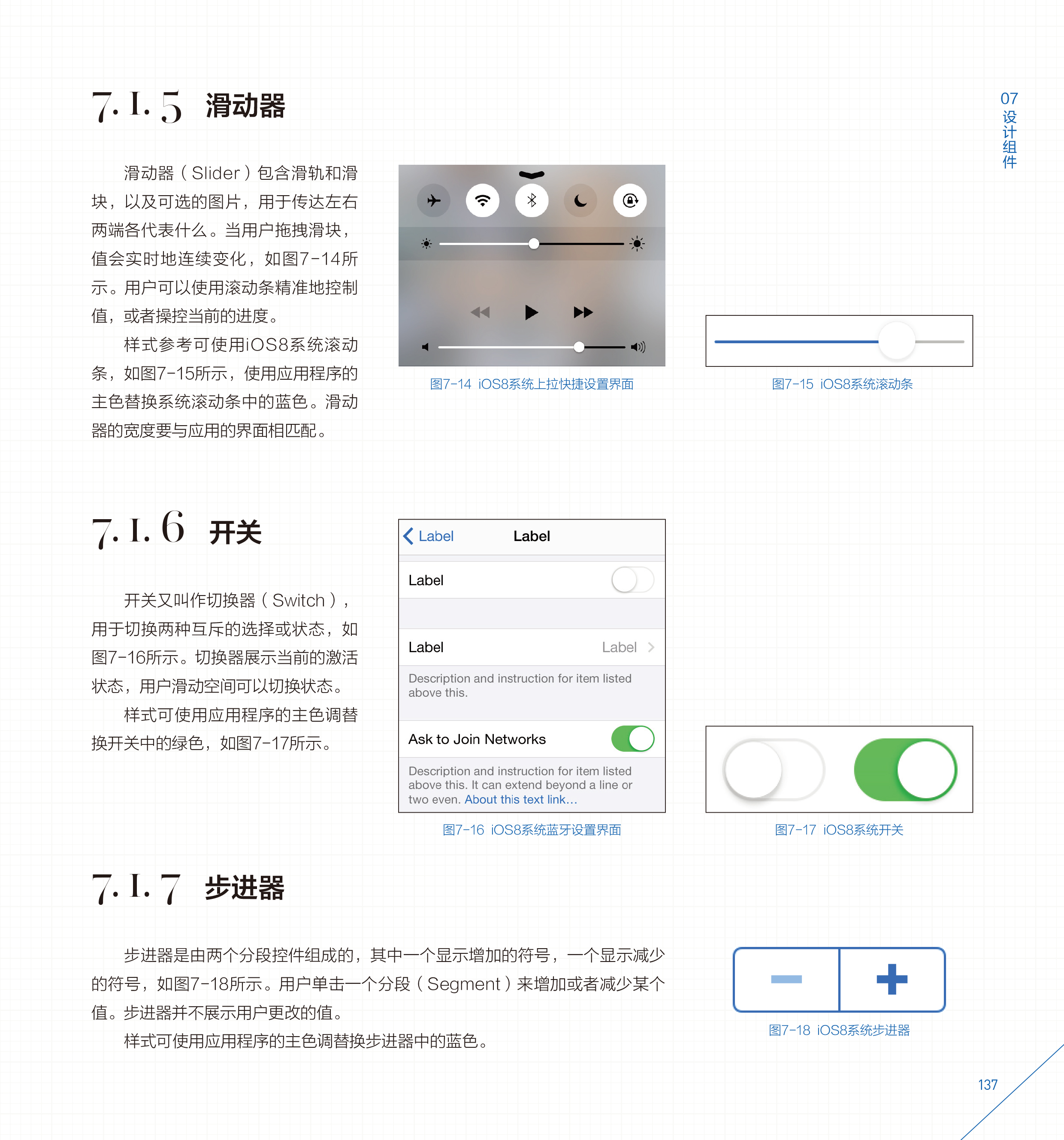 07
设计组件

7.1.5 滑动器

滑动器（Slider）包含滑轨和滑块，以及可选的图片，用于传达左右两端各代表什么。当用户拖拽滑块，值会实时地连续变化，如图7-14所示。用户可以使用滚动条精准地控制值，或者操控当前的进度。

样式参考可使用iOS8系统滚动条，如图7-15所示，使用应用程序的主色替换系统滚动条中的蓝色。滑动器的宽度要与应用的界面相匹配。

图7-14 iOS8系统上拉快捷设置界面

图7-15 iOS8系统滚动条

7.1.6 开关

开关又叫作切换器（Switch），用于切换两种互斥的选择或状态，如图7-16所示。切换器展示当前的激活状态，用户滑动空间可以切换状态。

样式可使用应用程序的主色调替换开关中的绿色，如图7-17所示。

Label Label
Label
Label Label
Description and instruction for item listed above this.
Ask to Join Networks
Description and instruction for item listed above this. It can extend beyond a line or two even. About this text link...

图7-16 iOS8系统蓝牙设置界面

图7-17 iOS8系统开关

7.1.7 步进器

步进器是由两个分段控件组成的，其中一个显示增加的符号，一个显示减少的符号，如图7-18所示。用户单击一个分段（Segment）来增加或者减少某个值。步进器并不展示用户更改的值。

样式可使用应用程序的主色调替换步进器中的蓝色。

图7-18 iOS8系统步进器

137