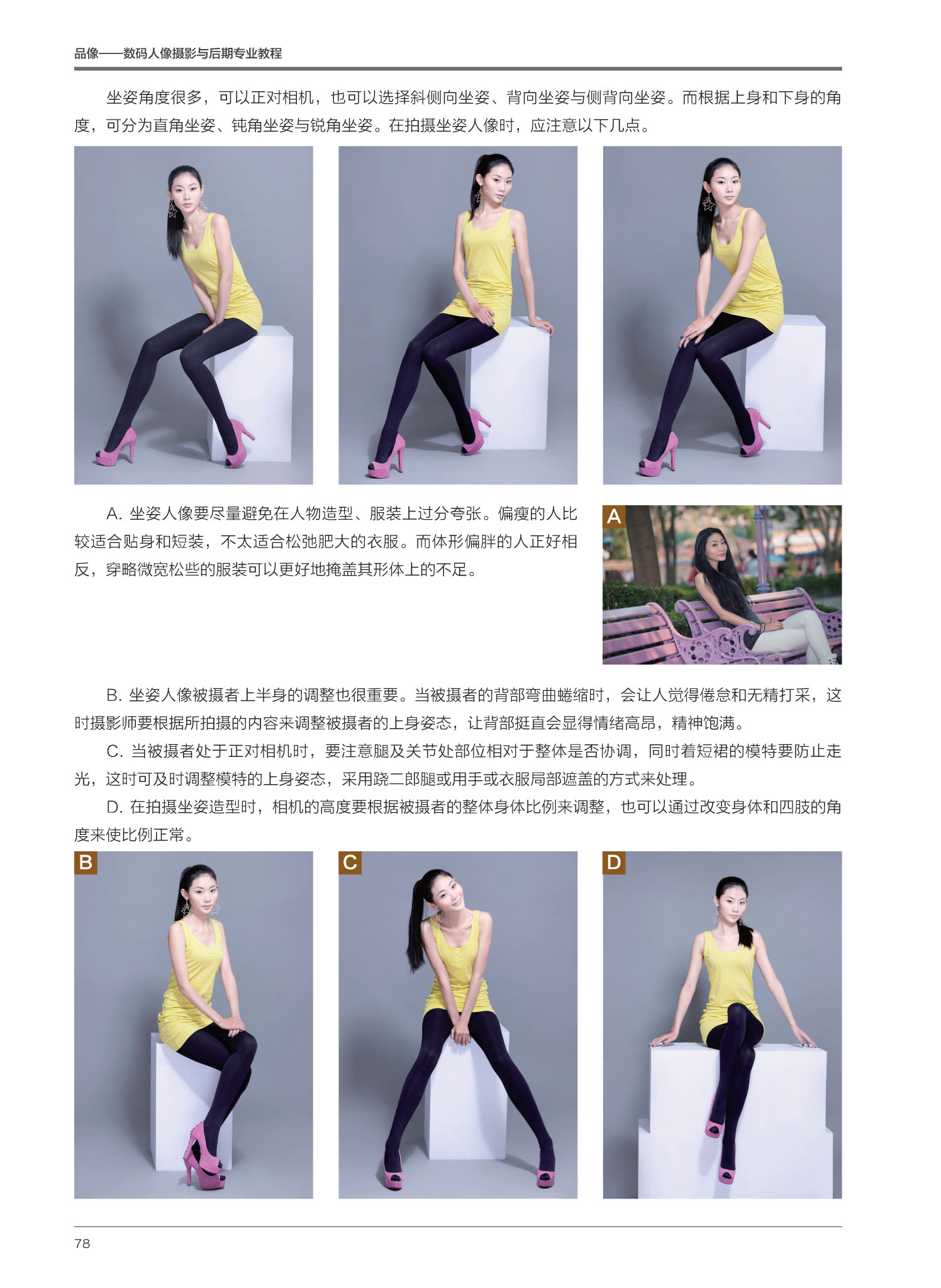 品像——数码人像摄影与后期专业教程

坐姿角度很多，可以正对相机，也可以选择斜侧向坐姿、背向坐姿与侧背向坐姿。而根据上身和下身的角度，可分为直角坐姿、钝角坐姿与锐角坐姿。在拍摄坐姿人像时，应注意以下几点。

A. 坐姿人像要尽量避免在人物造型、服装上过分夸张。偏瘦的人比较适合贴身和短装，不太适合松弛肥大的衣服。而体形偏胖的人正好相反，穿略微宽松些的服装可以更好地掩盖其形体上的不足。

A

B. 坐姿人像被摄者上半身的调整也很重要。当被摄者的背部弯曲蜷缩时，会让人觉得倦怠和无精打采，这时摄影师要根据所拍摄的内容来调整被摄者的上身姿态，让背部挺直会显得情绪高昂，精神饱满。

C. 当被摄者处于正对相机时，要注意腿及关节处部位相对于整体是否协调，同时着短裙的模特要防止走光，这时可及时调整模特的上身姿态，采用跷二郎腿或用手或衣服局部遮盖的方式来处理。

D. 在拍摄坐姿造型时，相机的高度要根据被摄者的整体身体比例来调整，也可以通过改变身体和四肢的角度来使比例正常。

B

C

D

78