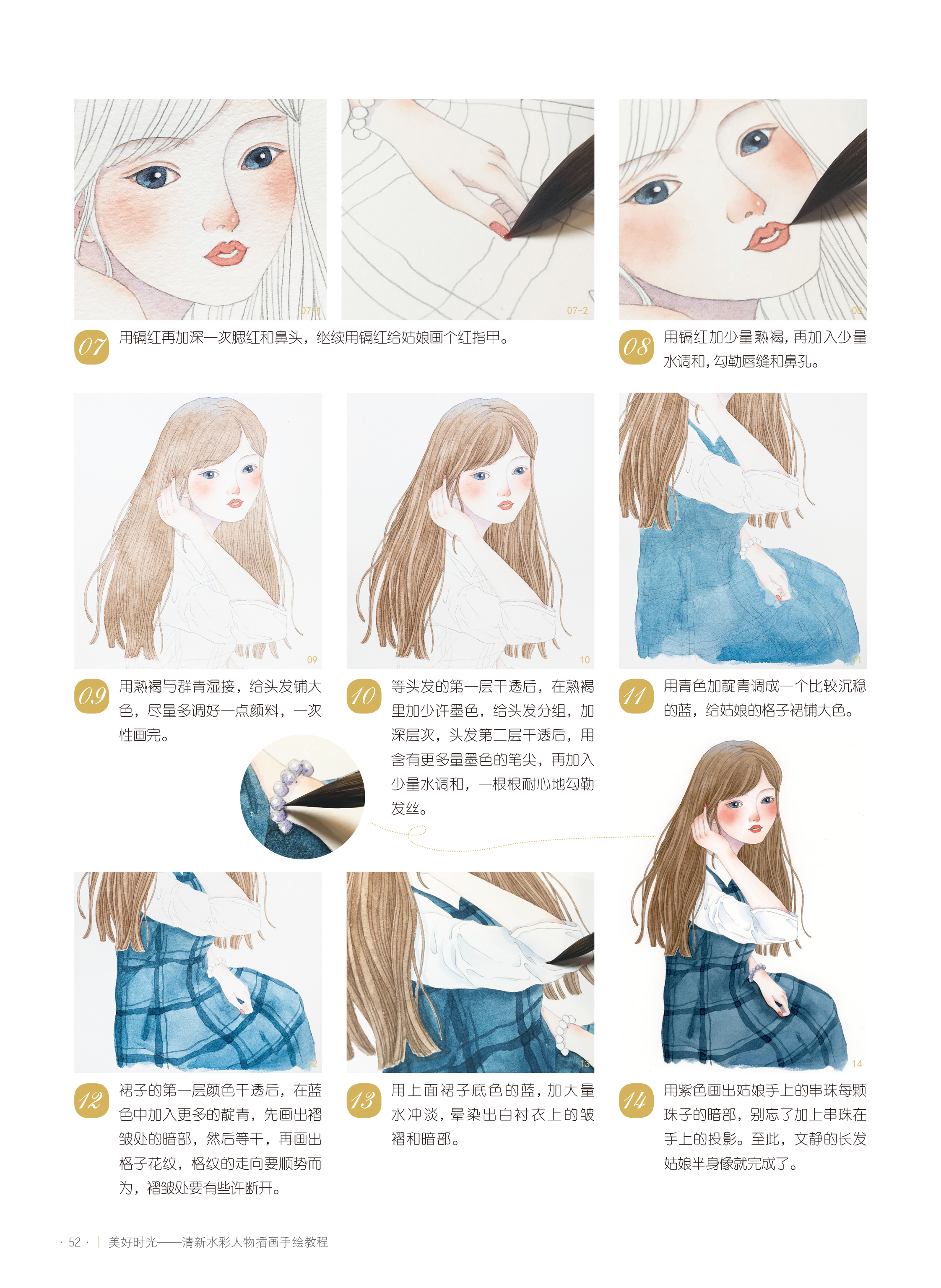 07-1

07-2

08

07 用镉红再加深一次腮红和鼻头，继续用镉红给姑娘画个红指甲。

08 用镉红加少量熟褐，再加入少量水调和，勾勒唇缝和鼻孔。

09

10

11

09 用熟褐与群青湿接，给头发铺大色，尽量多调好一点颜料，一次性画完。

10 等头发的第一层干透后，在熟褐里加少许墨色，给头发分组，加深层次，头发第二层干透后，用含有更多量墨色的笔尖，再加入少量水调和，一根根耐心地勾勒发丝。

11 用青色加靛青调成一个比较沉稳的蓝，给姑娘的格子裙铺大色。

12

13

14

12 裙子的第一层颜色干透后，在蓝色中加入更多的靛青，先画出褶皱处的暗部，然后等干，再画出格子花纹，格纹的走向要顺势而为，褶皱处要有些许断开。

13 用上面裙子底色的蓝，加大量水冲淡，晕染出白衬衣上的皱褶和暗部。

14 用紫色画出姑娘手上的串珠每颗珠子的暗部，别忘了加上串珠在手上的投影。至此，文静的长发姑娘半身像就完成了。

· 52 · | 美好时光——清新水彩人物插画手绘教程