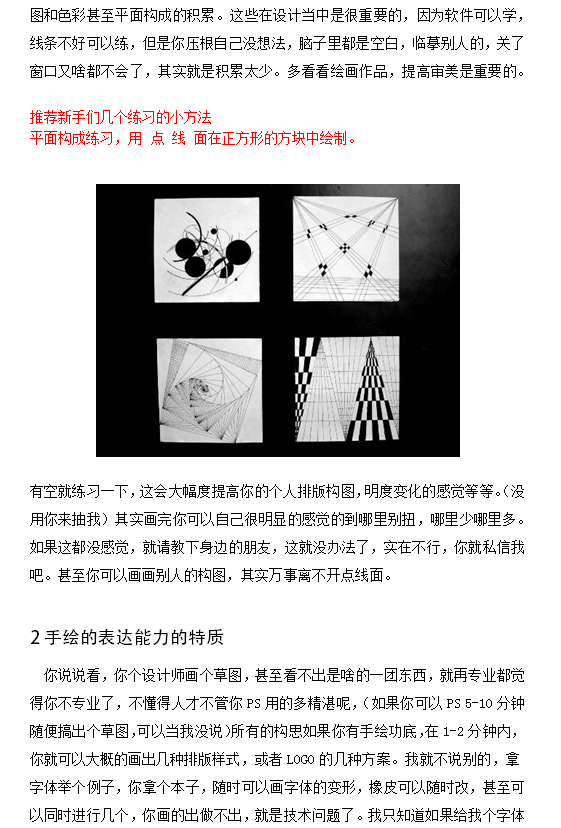 图和色彩甚至平面构成的积累。这些在设计当中是很重要的，因为软件可以学，线条不好可以练，但是你压根自己没想法，脑子里都是空白，临摹别人的，关了窗口又啥都不会了，其实就是积累太少。多看看绘画作品，提高审美是重要的。

推荐新手们几个练习的小方法
平面构成练习，用 点 线 面在正方形的方块中绘制。

有空就练习一下，这会大幅度提高你的个人排版构图，明度变化的感觉等等。（没用你来抽我）其实画完你可以自己很明显的感觉的到哪里别扭，哪里少哪里多。如果这都没感觉，就请教下身边的朋友，这就没办法了，实在不行，你就私信我吧。甚至你可以画画别人的构图，其实万事离不开点线面。

2 手绘的表达能力的特质

你说说看，你个设计师画个草图，甚至看不出是啥的一团东西，就再专业都觉得你不专业了，不懂得人才不管你 PS 用的多精湛呢，（如果你可以 PS 5-10 分钟随便搞出个草图，可以当我没说）所有的构思如果你有手绘功底，在 1-2 分钟内，你就可以大概的画出几种排版样式，或者 LOGO 的几种方案。我就不说别的，拿字体举个例子，你拿个本子，随时可以画字体的变形，橡皮可以随时改，甚至可以同时进行几个，你画的出做不出，就是技术问题了。我只知道如果给我个字体