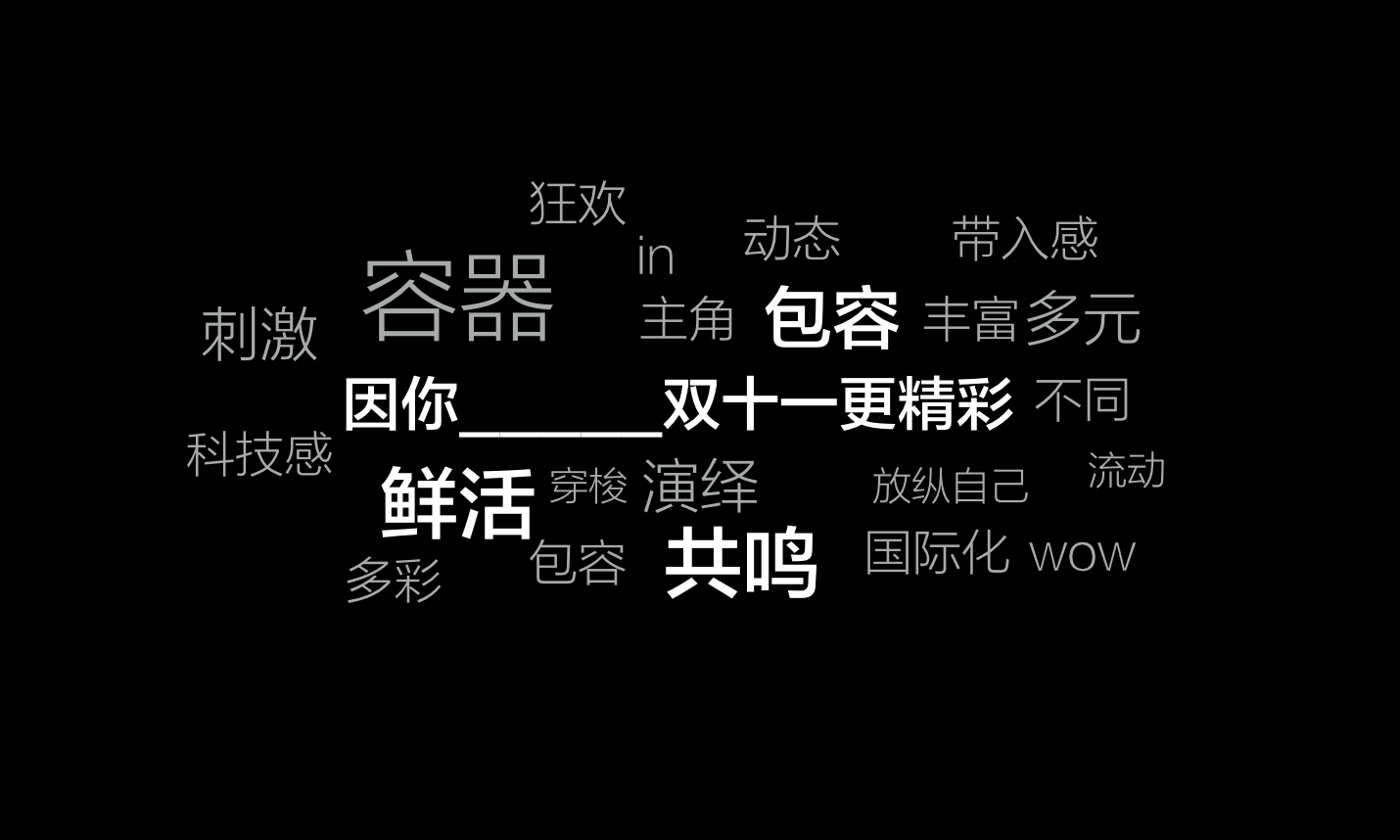 狂欢

in 动态 带入感

容器

刺激 主角 包容 丰富多元

因你____双十一更精彩 不同

科技感

鲜活 穿梭 演绎 放纵自己 流动

多彩 包容 共鸣 国际化 wow