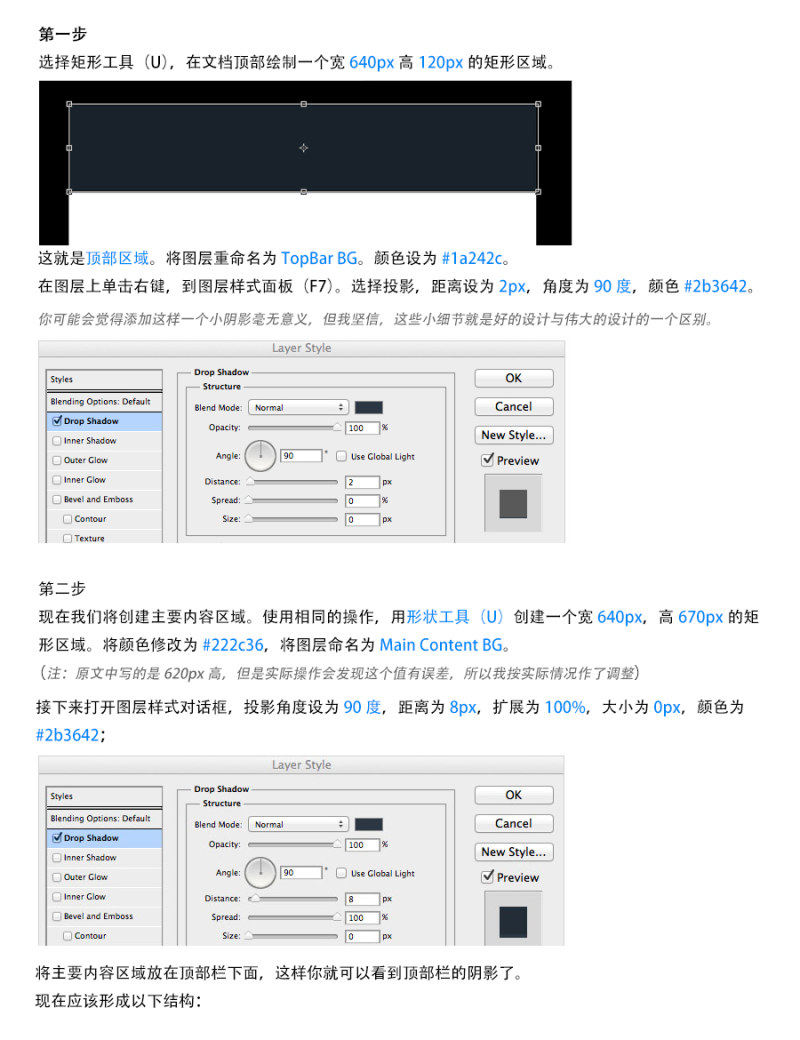 第一步
选择矩形工具（U），在文档顶部绘制一个宽 640px 高 120px 的矩形区域。

这就是顶部区域。将图层重命名为 TopBar BG。颜色设为 #1a242c。
在图层上单击右键，到图层样式面板（F7）。选择投影，距离设为 2px，角度为 90 度，颜色 #2b3642。
你可能会觉得添加这样一个小阴影毫无意义，但我坚信，这些小细节就是好的设计与伟大的设计的一个区别。

Layer Style
Styles
Blending Options: Default
Drop Shadow
Inner Shadow
Outer Glow
Inner Glow
Bevel and Emboss
Contour
Texture
Drop Shadow
Structure
Blend Mode: Normal
Opacity: 100 %
Angle: 90 ° Use Global Light
Distance: 2 px
Spread: 0 %
Size: 0 px
OK
Cancel
New Style...
Preview

第二步
现在我们将创建主要内容区域。使用相同的操作，用形状工具（U）创建一个宽 640px，高 670px 的矩形区域。将颜色修改为 #222c36，将图层命名为 Main Content BG。
（注：原文中写的是 620px 高，但是实际操作会发现这个值有误差，所以我按实际情况作了调整）
接下来打开图层样式对话框，投影角度设为 90 度，距离为 8px，扩展为 100%，大小为 0px，颜色为 #2b3642；

Layer Style
Styles
Blending Options: Default
Drop Shadow
Inner Shadow
Outer Glow
Inner Glow
Bevel and Emboss
Contour
Drop Shadow
Structure
Blend Mode: Normal
Opacity: 100 %
Angle: 90 ° Use Global Light
Distance: 8 px
Spread: 100 %
Size: 0 px
OK
Cancel
New Style...
Preview

将主要内容区域放在顶部栏下面，这样你就可以看到顶部栏的阴影了。
现在应该形成以下结构：