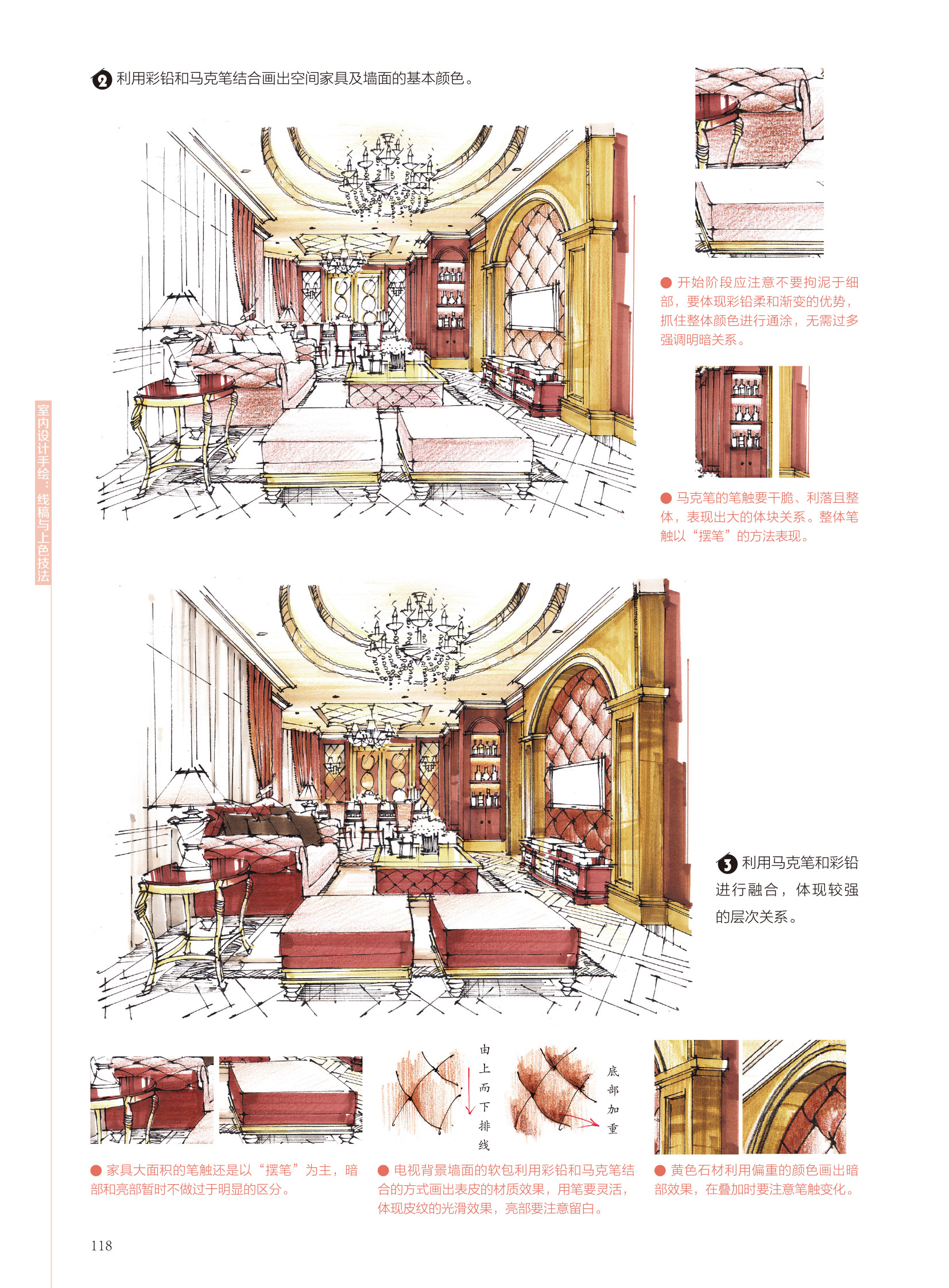 2 利用彩铅和马克笔结合画出空间家具及墙面的基本颜色。

● 开始阶段应注意不要拘泥于细部，要体现彩铅柔和渐变的优势，抓住整体颜色进行通涂，无需过多强调明暗关系。

● 马克笔的笔触要干脆、利落且整体，表现出大的体块关系。整体笔触以“摆笔”的方法表现。

室内设计手绘：线稿与上色技法

3 利用马克笔和彩铅进行融合，体现较强的层次关系。

由上而下排线

底部加重

● 家具大面积的笔触还是以“摆笔”为主，暗部和亮部暂时不做过于明显的区分。

● 电视背景墙面的软包利用彩铅和马克笔结合的方式画出表皮的材质效果，用笔要灵活，体现皮纹的光滑效果，亮部要注意留白。

● 黄色石材利用偏重的颜色画出暗部效果，在叠加时要注意笔触变化。

118