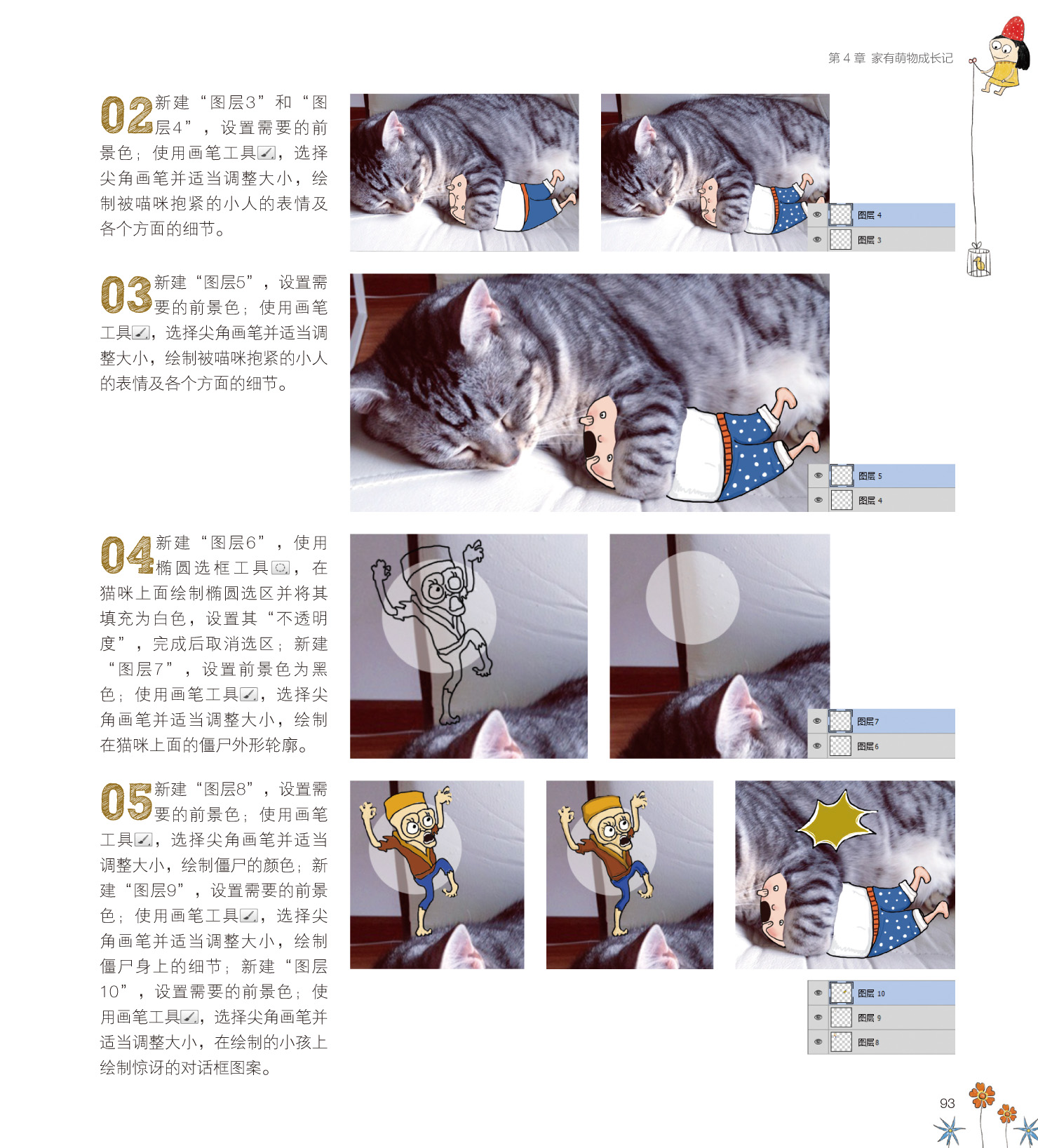 第 4 章 家有萌物成长记

02 新建“图层3”和“图层4”，设置需要的前景色；使用画笔工具，选择尖角画笔并适当调整大小，绘制被喵咪抱紧的小人的表情及各个方面的细节。

图层 4
图层 3

03 新建“图层5”，设置需要的前景色；使用画笔工具，选择尖角画笔并适当调整大小，绘制被喵咪抱紧的小人的表情及各个方面的细节。

图层 5
图层 4

04 新建“图层6”，使用椭圆选框工具，在猫咪上面绘制椭圆选区并将其填充为白色，设置其“不透明度”，完成后取消选区；新建“图层7”，设置前景色为黑色；使用画笔工具，选择尖角画笔并适当调整大小，绘制在猫咪上面的僵尸外形轮廓。

图层7
图层6

05 新建“图层8”，设置需要的前景色；使用画笔工具，选择尖角画笔并适当调整大小，绘制僵尸的颜色；新建“图层9”，设置需要的前景色；使用画笔工具，选择尖角画笔并适当调整大小，绘制僵尸身上的细节；新建“图层10”，设置需要的前景色；使用画笔工具，选择尖角画笔并适当调整大小，在绘制的小孩上绘制惊讶的对话框图案。

图层 10
图层 9
图层8

93