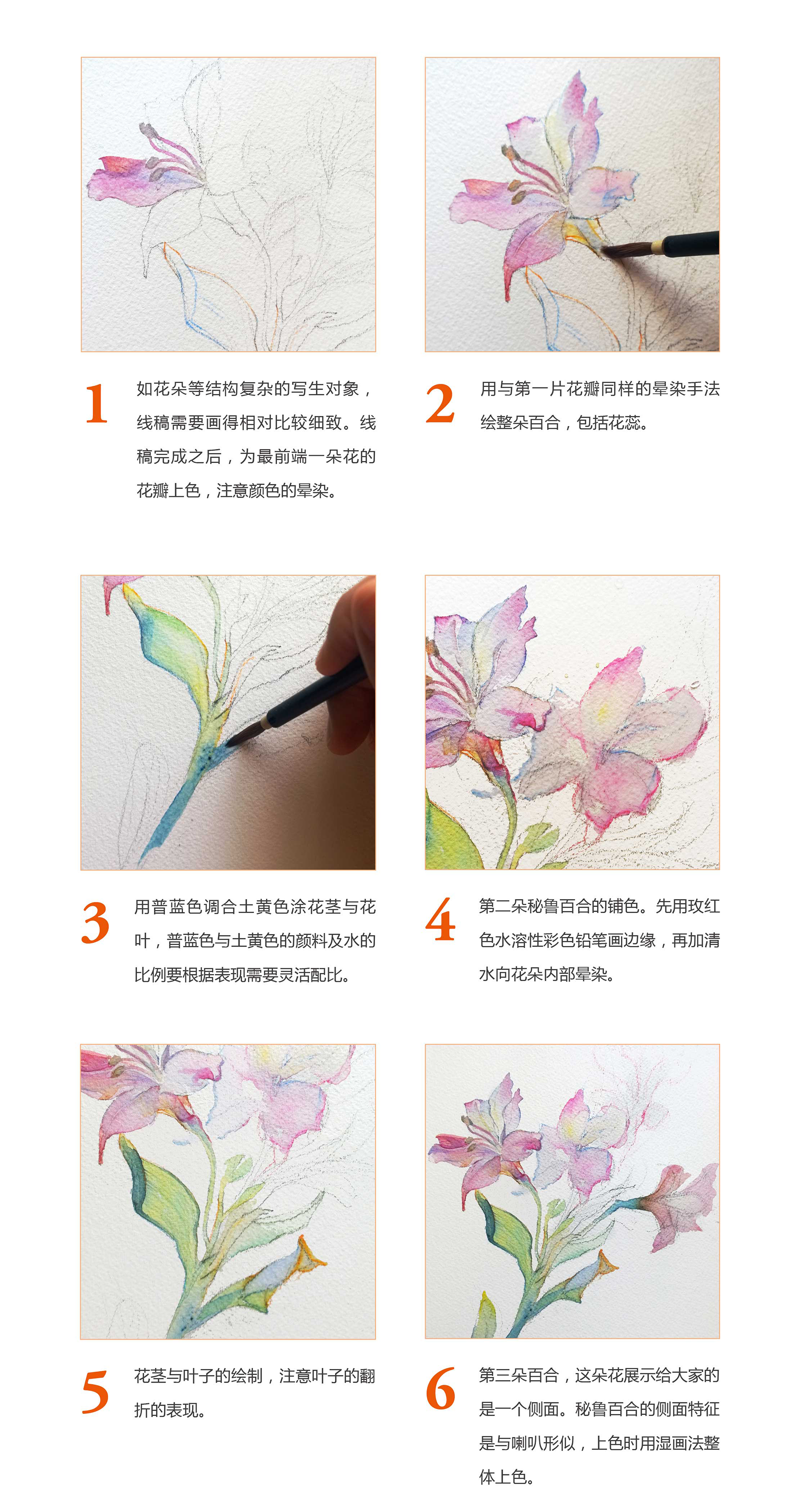 1 如花朵等结构复杂的写生对象，线稿需要画得相对比较细致。线稿完成之后，为最前端一朵花的花瓣上色，注意颜色的晕染。

2 用与第一片花瓣同样的晕染手法绘整朵百合，包括花蕊。

3 用普蓝色调合土黄色涂花茎与花叶，普蓝色与土黄色的颜料及水的比例要根据表现需要灵活配比。

4 第二朵秘鲁百合的铺色。先用玫红色水溶性彩色铅笔画边缘，再加清水向花朵内部晕染。

5 花茎与叶子的绘制，注意叶子的翻折的表现。

6 第三朵百合，这朵花展示给大家的是一个侧面。秘鲁百合的侧面特征是与喇叭形似，上色时用湿画法整体上色。