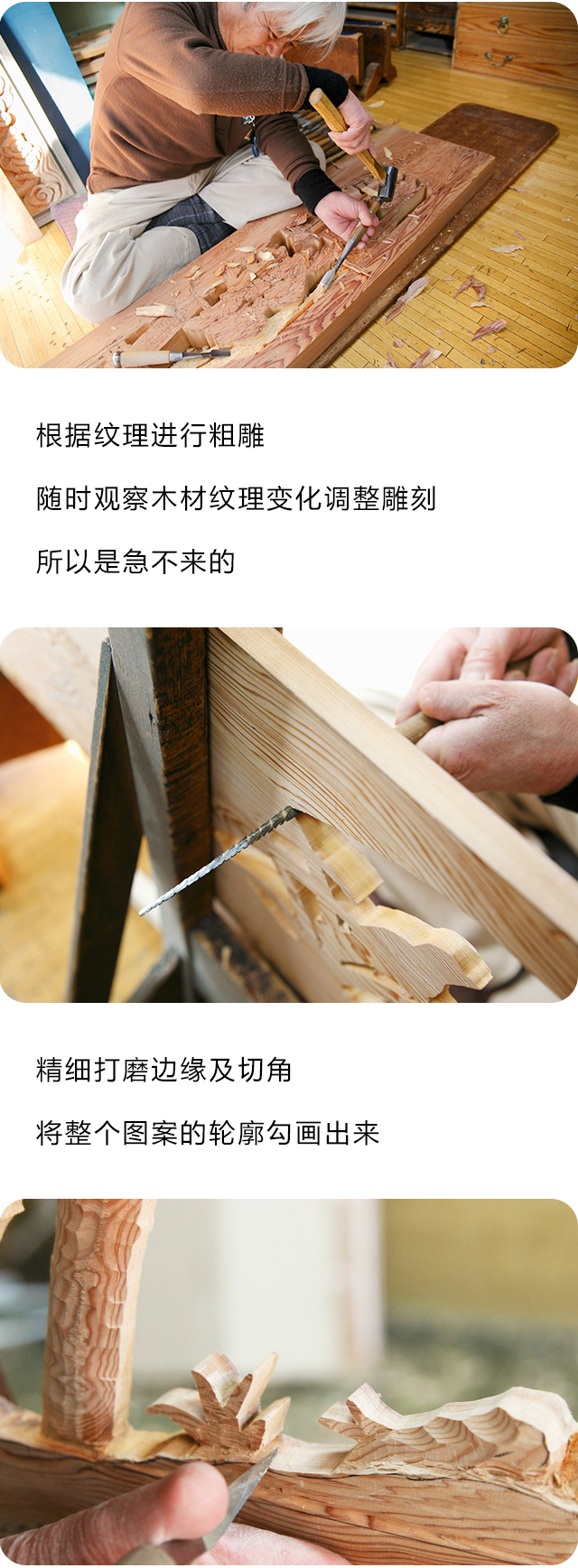 根据纹理进行粗雕

随时观察木材纹理变化调整雕刻

所以是急不来的

精细打磨边缘及切角

将整个图案的轮廓勾画出来