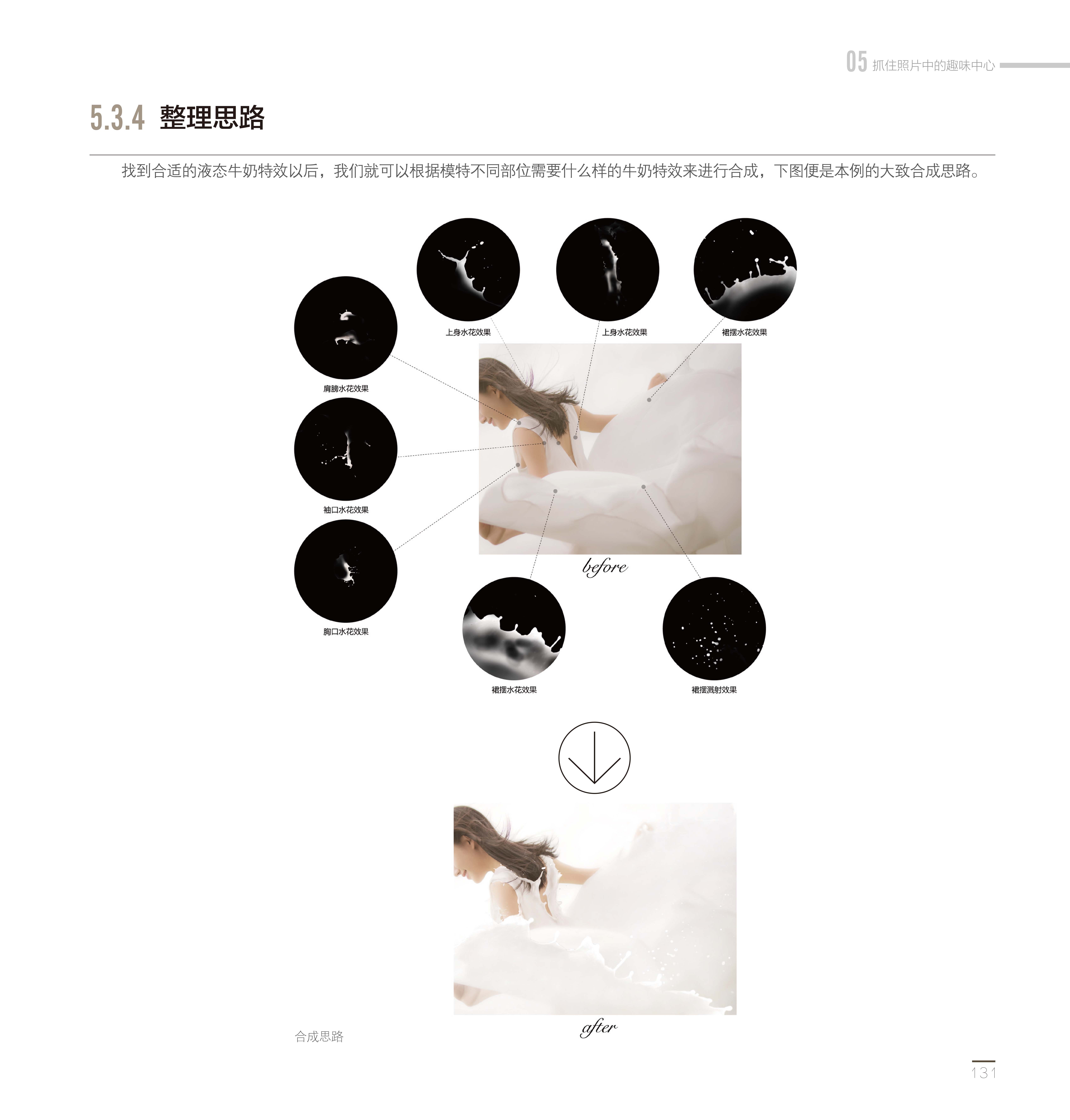 05 抓住照片中的趣味中心

5.3.4 整理思路

找到合适的液态牛奶特效以后，我们就可以根据模特不同部位需要什么样的牛奶特效来进行合成，下图便是本例的大致合成思路。

上身水花效果

上身水花效果

裙摆水花效果

肩膀水花效果

袖口水花效果

胸口水花效果

before

裙摆水花效果

裙摆溅射效果

after

合成思路

131