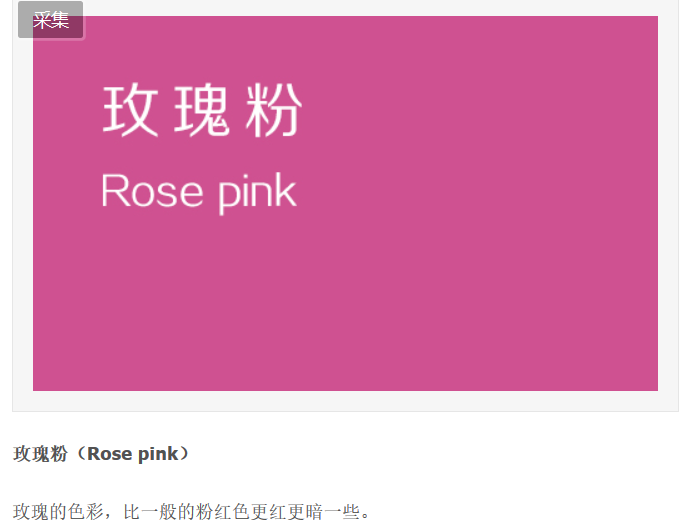 采集

玫瑰粉

Rose pink

玫瑰粉（Rose pink）

玫瑰的色彩，比一般的粉红色更红更暗一些。