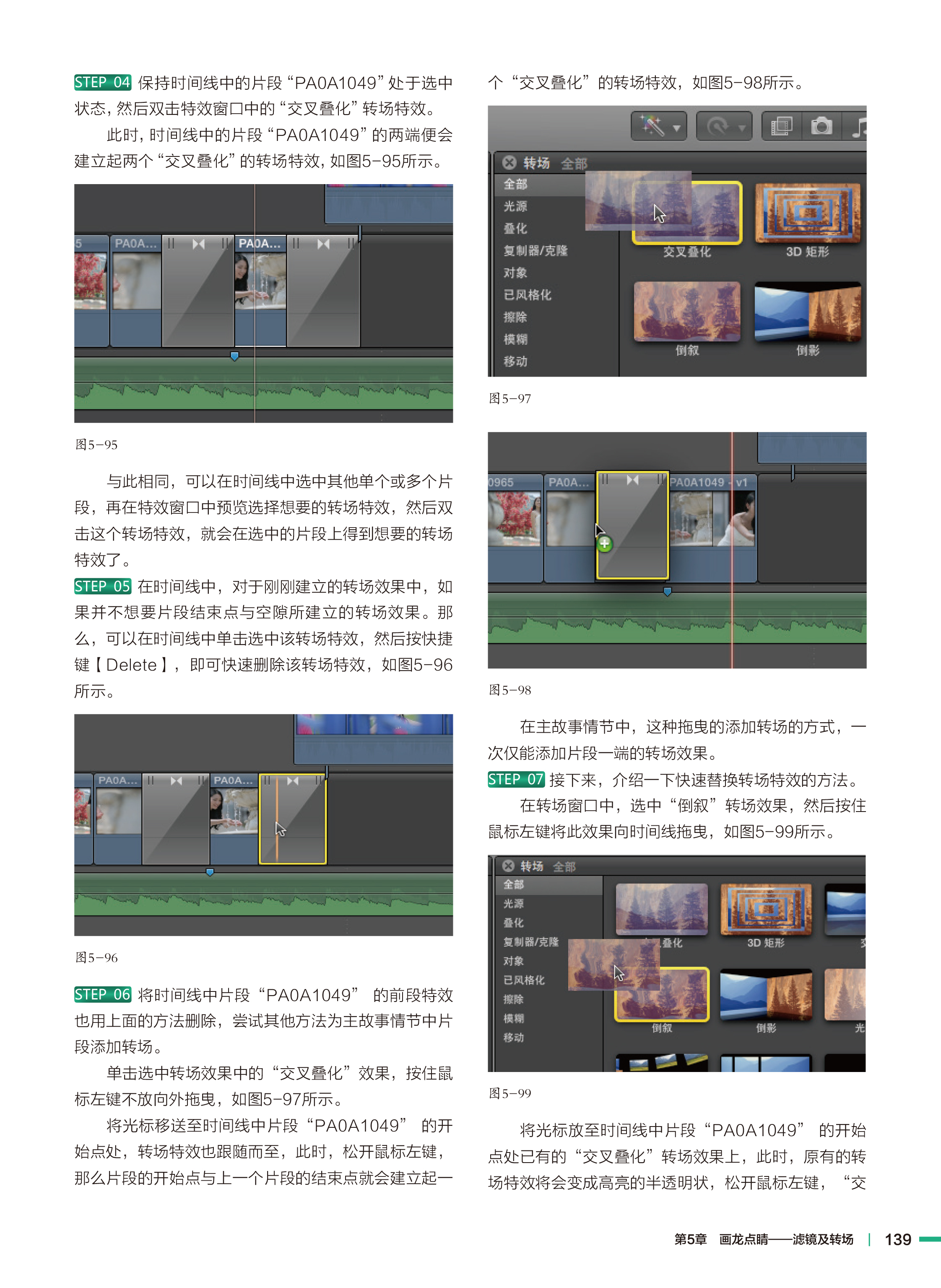 STEP 04 保持时间线中的片段“PA0A1049”处于选中状态，然后双击特效窗口中的“交叉叠化”转场特效。

此时，时间线中的片段“PA0A1049”的两端便会建立起两个“交叉叠化”的转场特效，如图5-95所示。

5 PA0A... PA0A...

图5-95

与此相同，可以在时间线中选中其他单个或多个片段，再在特效窗口中预览选择想要的转场特效，然后双击这个转场特效，就会在选中的片段上得到想要的转场特效了。

STEP 05 在时间线中，对于刚刚建立的转场效果中，如果并不想要片段结束点与空隙所建立的转场效果。那么，可以在时间线中单击选中该转场特效，然后按快捷键【Delete】，即可快速删除该转场特效，如图5-96所示。

PA0A... PA0A...

图5-96

STEP 06 将时间线中片段“PA0A1049” 的前段特效也用上面的方法删除，尝试其他方法为主故事情节中片段添加转场。

单击选中转场效果中的“交叉叠化”效果，按住鼠标左键不放向外拖曳，如图5-97所示。

将光标移送至时间线中片段“PA0A1049” 的开始点处，转场特效也跟随而至，此时，松开鼠标左键，那么片段的开始点与上一个片段的结束点就会建立起一个“交叉叠化”的转场特效，如图5-98所示。

转场 全部
全部
光源
叠化
复制器/克隆
对象
已风格化
擦除
模糊
移动
交叉叠化
3D 矩形
倒叙
倒影

图5-97

0965 PA0A... PA0A1049 - v1

图5-98

在主故事情节中，这种拖曳的添加转场的方式，一次仅能添加片段一端的转场效果。

STEP 07 接下来，介绍一下快速替换转场特效的方法。

在转场窗口中，选中“倒叙”转场效果，然后按住鼠标左键将此效果向时间线拖曳，如图5-99所示。

转场 全部
全部
光源
叠化
复制器/克隆
对象
已风格化
擦除
模糊
移动
叠化
3D 矩形
交
倒叙
倒影
光

图5-99

将光标放至时间线中片段“PA0A1049” 的开始点处已有的“交叉叠化”转场效果上，此时，原有的转场特效将会变成高亮的半透明状，松开鼠标左键，“交

第5章 画龙点睛——滤镜及转场 | 139