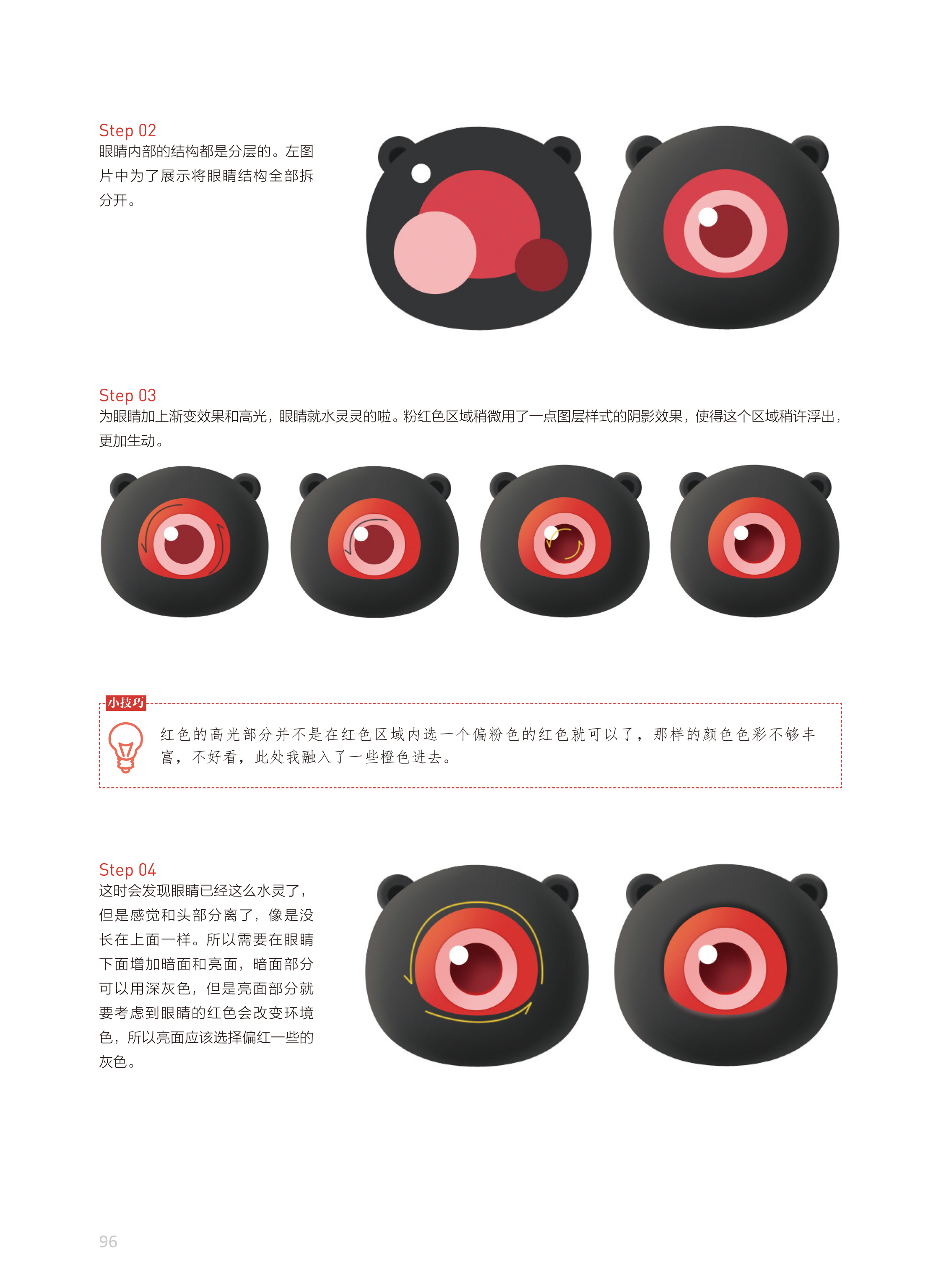 Step 02
眼睛内部的结构都是分层的。左图片中为了展示将眼睛结构全部拆分开。

Step 03
为眼睛加上渐变效果和高光，眼睛就水灵灵的啦。粉红色区域稍微用了一点图层样式的阴影效果，使得这个区域稍许浮出，更加生动。

小技巧

红色的高光部分并不是在红色区域内选一个偏粉色的红色就可以了，那样的颜色色彩不够丰富，不好看，此处我融入了一些橙色进去。

Step 04
这时会发现眼睛已经这么水灵了，但是感觉和头部分离了，像是没长在上面一样。所以需要在眼睛下面增加暗面和亮面，暗面部分可以用深灰色，但是亮面部分就要考虑到眼睛的红色会改变环境色，所以亮面应该选择偏红一些的灰色。

96