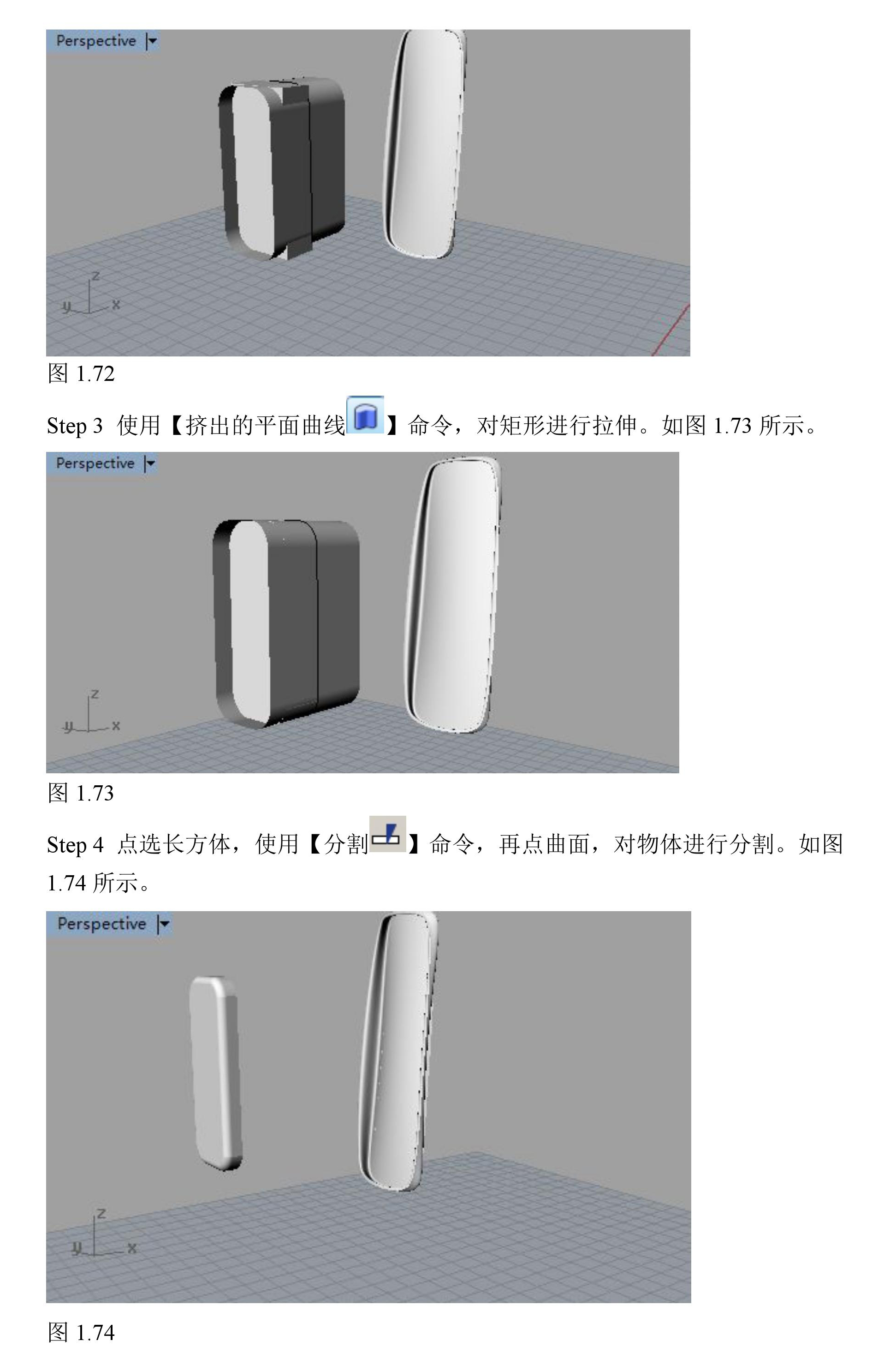 Perspective

z
y
x

图 1.72

Step 3 使用【挤出的平面曲线】命令，对矩形进行拉伸。如图 1.73 所示。

Perspective

z
y
x

图 1.73

Step 4 点选长方体，使用【分割】命令，再点曲面，对物体进行分割。如图 1.74 所示。

Perspective

z
y
x

图 1.74