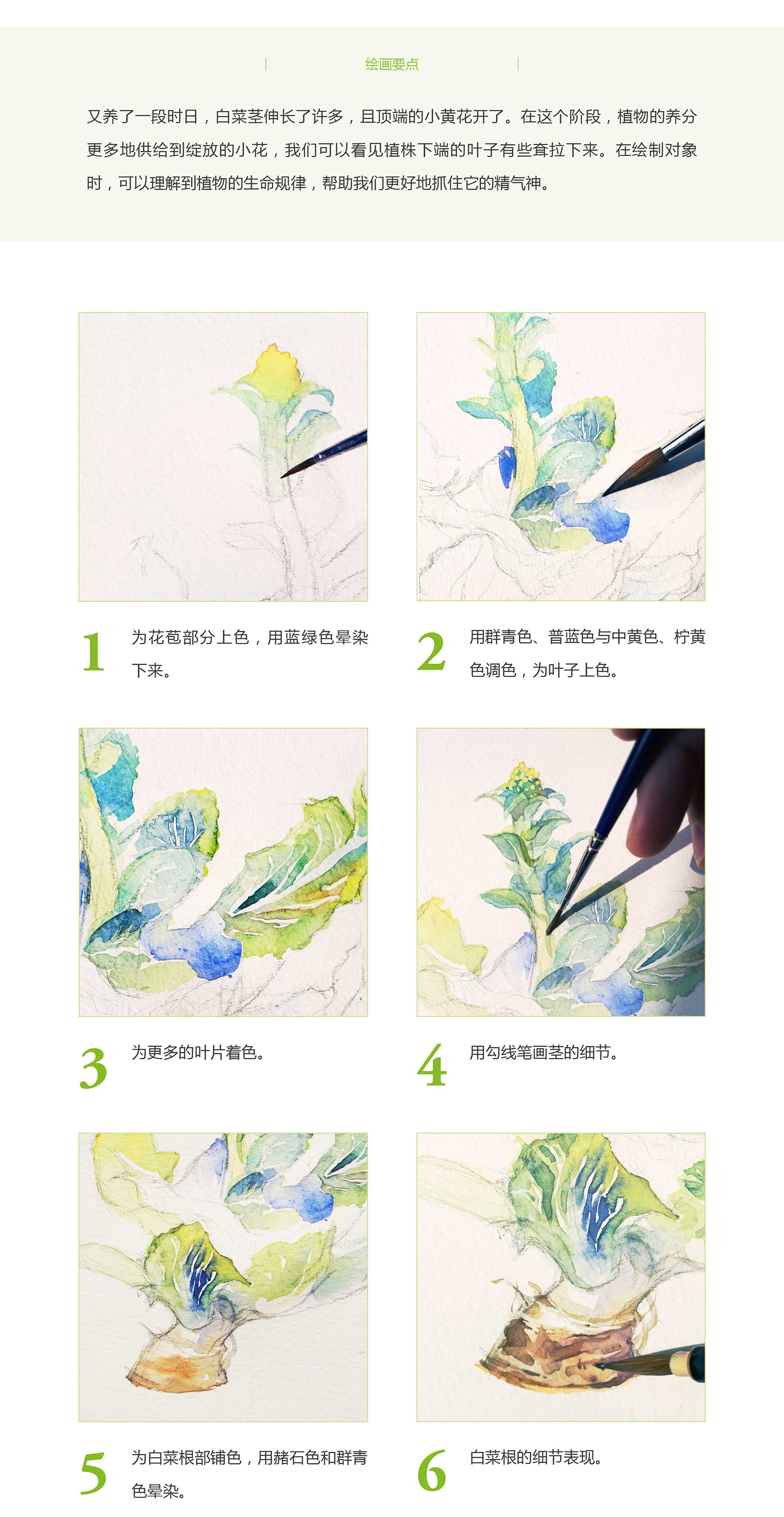 绘画要点

又养了一段时日，白菜茎伸长了许多，且顶端的小黄花开了。在这个阶段，植物的养分更多地供给到绽放的小花，我们可以看见植株下端的叶子有些耷拉下来。在绘制对象时，可以理解到植物的生命规律，帮助我们更好地抓住它的精气神。

1 为花苞部分上色，用蓝绿色晕染下来。

2 用群青色、普蓝色与中黄色、柠黄色调色，为叶子上色。

3 为更多的叶片着色。

4 用勾线笔画茎的细节。

5 为白菜根部铺色，用赭石色和群青色晕染。

6 白菜根的细节表现。