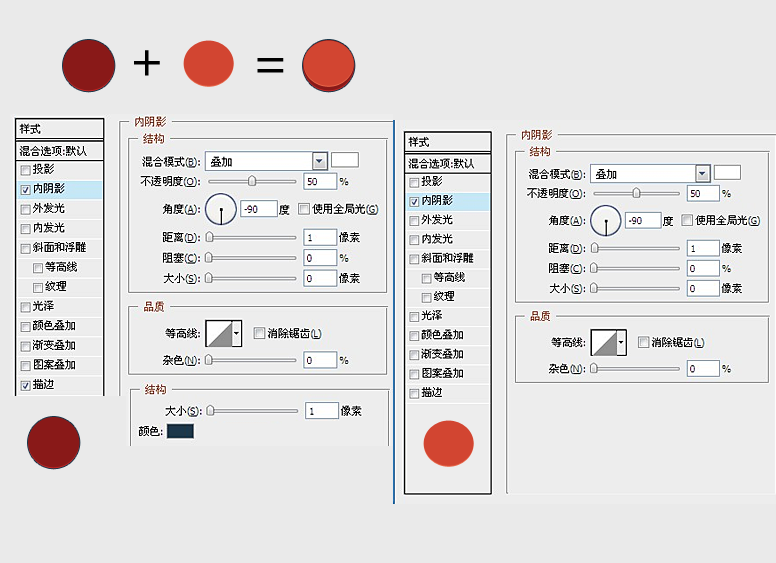 + =

样式
混合选项:默认
投影
内阴影
外发光
内发光
斜面和浮雕
等高线
纹理
光泽
颜色叠加
渐变叠加
图案叠加
描边

内阴影
结构
混合模式(B): 叠加
不透明度(O): 50 %
角度(A): -90 度 使用全局光(G)
距离(D): 1 像素
阻塞(C): 0 %
大小(S): 0 像素
品质
等高线: 消除锯齿(L)
杂色(N): 0 %
结构
大小(S): 1 像素
颜色:

样式
混合选项:默认
投影
内阴影
外发光
内发光
斜面和浮雕
等高线
纹理
光泽
颜色叠加
渐变叠加
图案叠加
描边

内阴影
结构
混合模式(B): 叠加
不透明度(O): 50 %
角度(A): -90 度 使用全局光(G)
距离(D): 1 像素
阻塞(C): 0 %
大小(S): 0 像素
品质
等高线: 消除锯齿(L)
杂色(N): 0 %