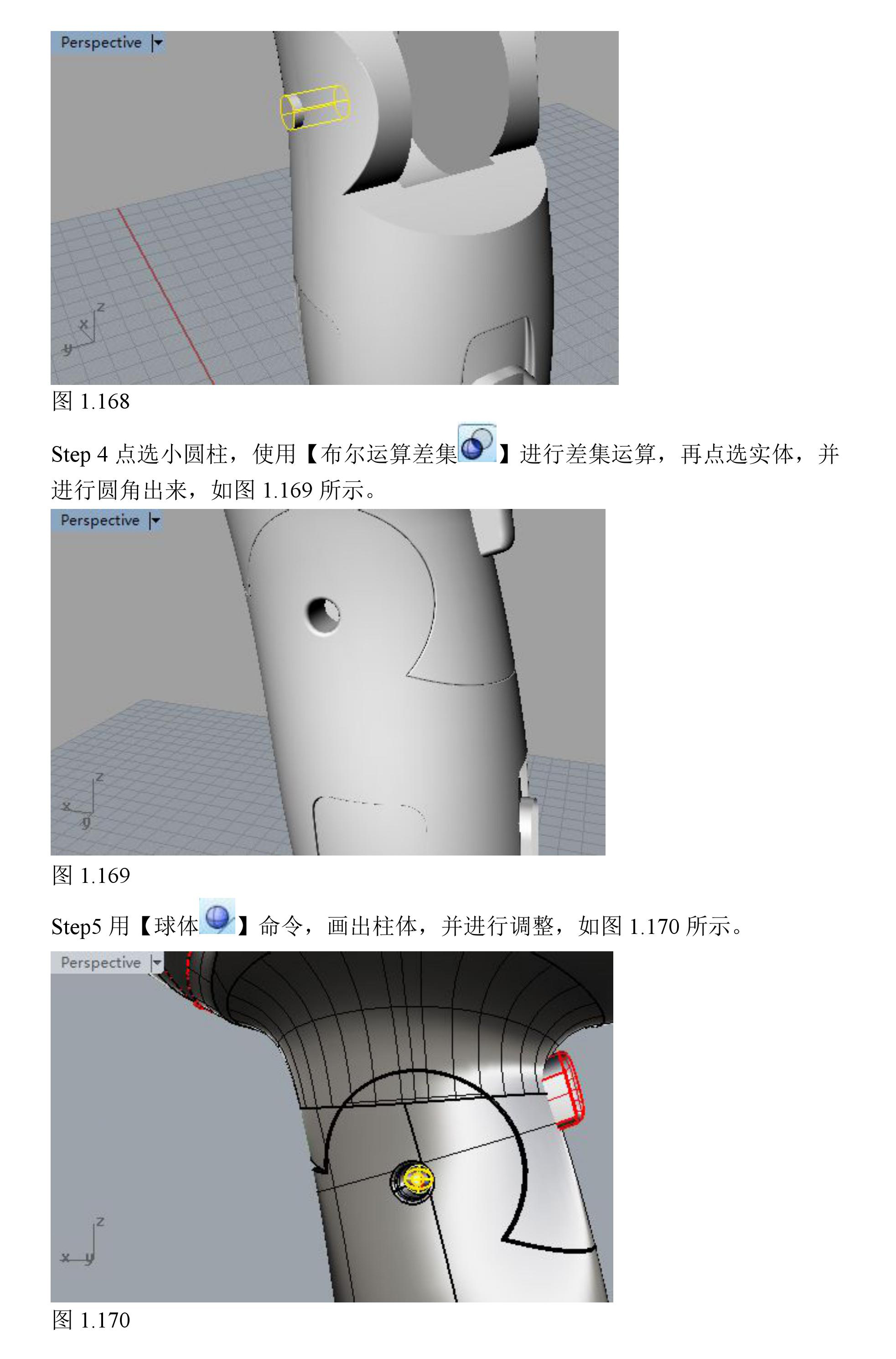 Perspective

z
x
y

图 1.168

Step 4 点选小圆柱，使用【布尔运算差集】进行差集运算，再点选实体，并进行圆角出来，如图 1.169 所示。

Perspective

z
x
y

图 1.169

Step5 用【球体】命令，画出柱体，并进行调整，如图 1.170 所示。

Perspective

z
x
y

图 1.170