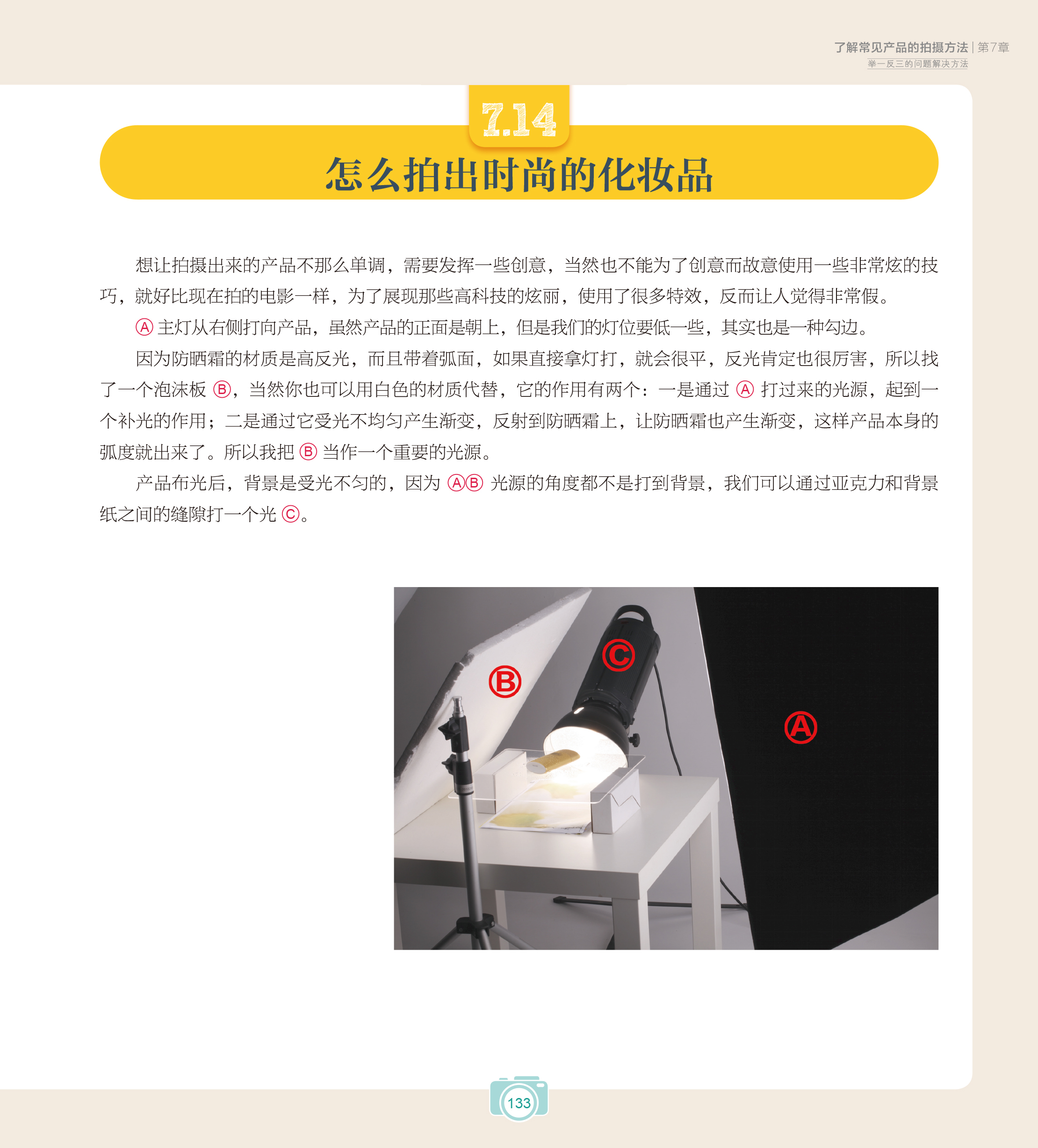 了解常见产品的拍摄方法 | 第7章
举一反三的问题解决方法

7.14
怎么拍出时尚的化妆品

想让拍摄出来的产品不那么单调，需要发挥一些创意，当然也不能为了创意而故意使用一些非常炫的技巧，就好比现在拍的电影一样，为了展现那些高科技的炫丽，使用了很多特效，反而让人觉得非常假。

Ⓐ 主灯从右侧打向产品，虽然产品的正面是朝上，但是我们的灯位要低一些，其实也是一种勾边。

因为防晒霜的材质是高反光，而且带着弧面，如果直接拿灯打，就会很平，反光肯定也很厉害，所以找了一个泡沫板 Ⓑ，当然你也可以用白色的材质代替，它的作用有两个：一是通过 Ⓐ 打过来的光源，起到一个补光的作用；二是通过它受光不均匀产生渐变，反射到防晒霜上，让防晒霜也产生渐变，这样产品本身的弧度就出来了。所以我把 Ⓑ 当作一个重要的光源。

产品布光后，背景是受光不匀的，因为 ⒶⒷ 光源的角度都不是打到背景，我们可以通过亚克力和背景纸之间的缝隙打一个光 Ⓒ。

Ⓑ
Ⓒ
Ⓐ

133