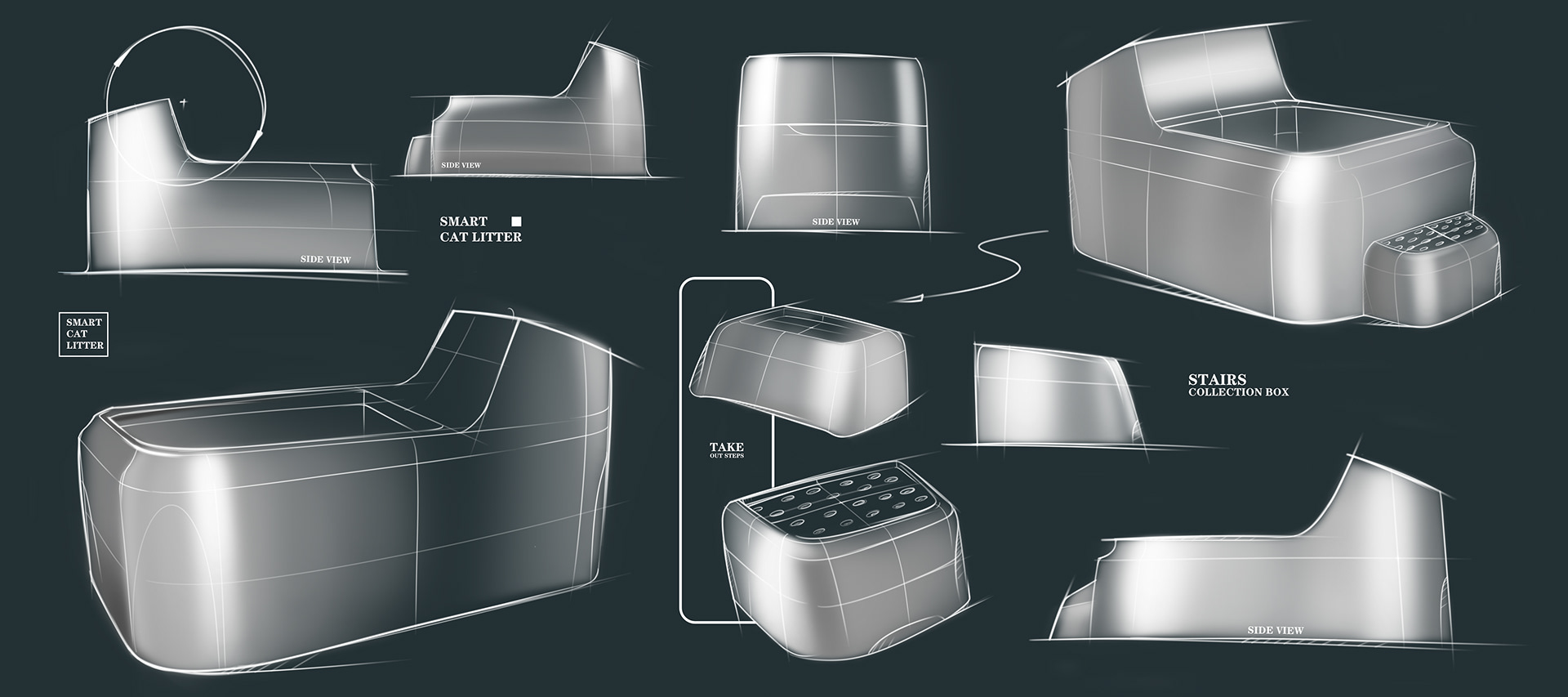 SIDE VIEW

SIDE VIEW

SMART
CAT LITTER

SIDE VIEW

SMART
CAT
LITTER

TAKE
OUT STEPS

STAIRS
COLLECTION BOX

SIDE VIEW