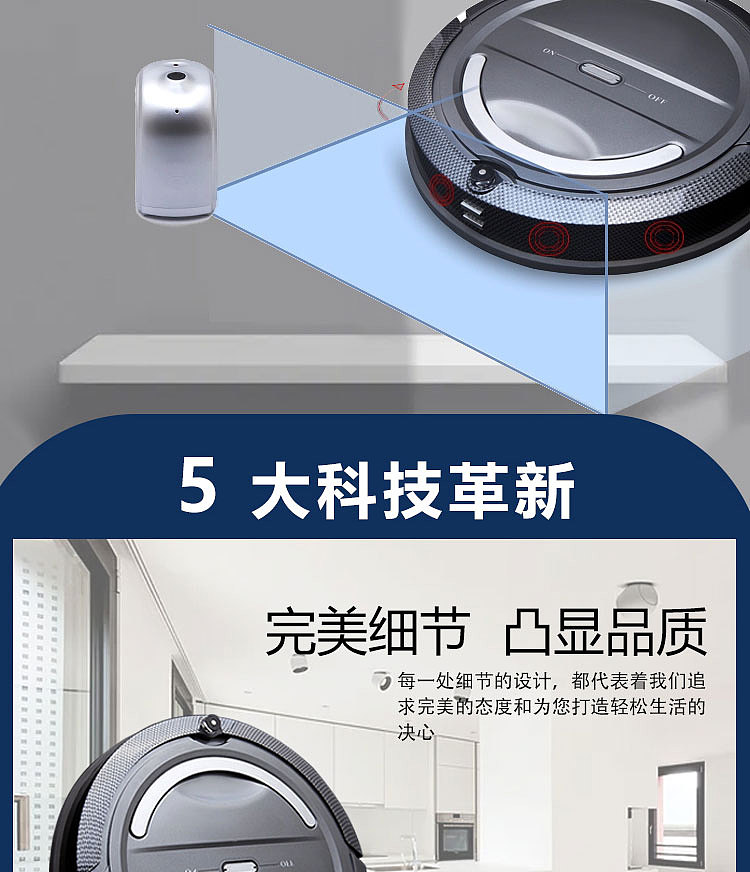 ON

OFF

5 大科技革新

完美细节 凸显品质

每一处细节的设计，都代表着我们追求完美的态度和为您打造轻松生活的决心