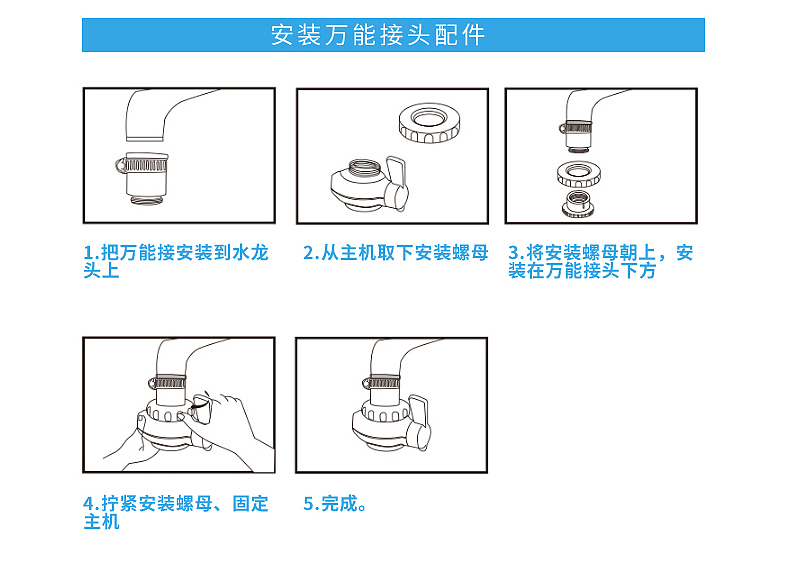 安装万能接头配件

1.把万能接安装到水龙头上

2.从主机取下安装螺母

3.将安装螺母朝上，安装在万能接头下方

4.拧紧安装螺母、固定主机

5.完成。