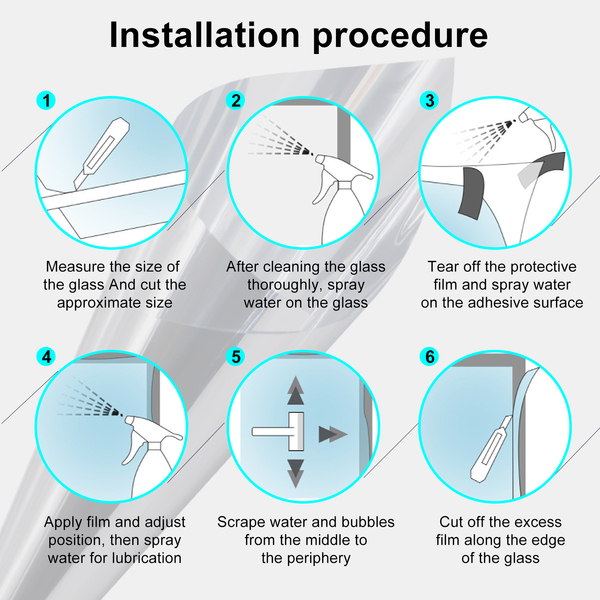 Installation procedure

1

Measure the size of the glass And cut the approximate size

2

After cleaning the glass thoroughly, spray water on the glass

3

Tear off the protective film and spray water on the adhesive surface

4

Apply film and adjust position, then spray water for lubrication

5

Scrape water and bubbles from the middle to the periphery

6

Cut off the excess film along the edge of the glass