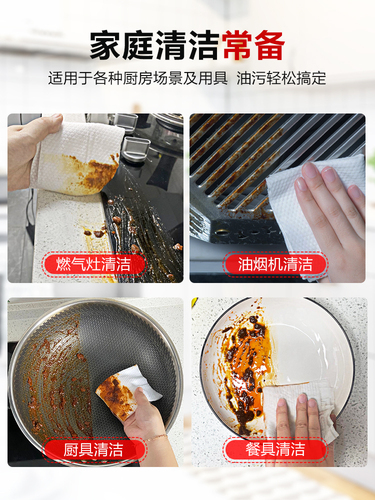 家庭清洁常备

适用于各种厨房场景及用具 油污轻松搞定

燃气灶清洁

油烟机清洁

厨具清洁

餐具清洁