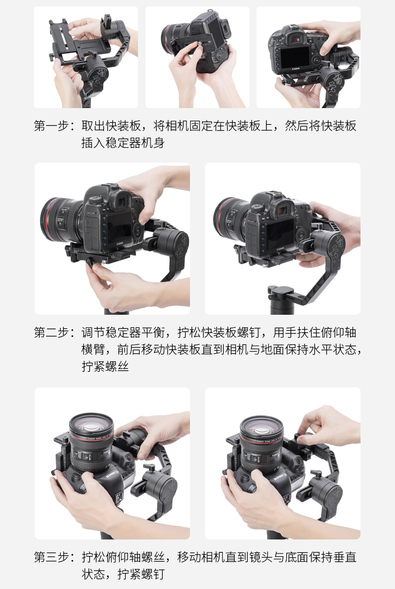 第一步：取出快装板，将相机固定在快装板上，然后将快装板插入稳定器机身

第二步：调节稳定器平衡，拧松快装板螺钉，用手扶住俯仰轴横臂，前后移动快装板直到相机与地面保持水平状态，拧紧螺丝

第三步：拧松俯仰轴螺丝，移动相机直到镜头与底面保持垂直状态，拧紧螺钉